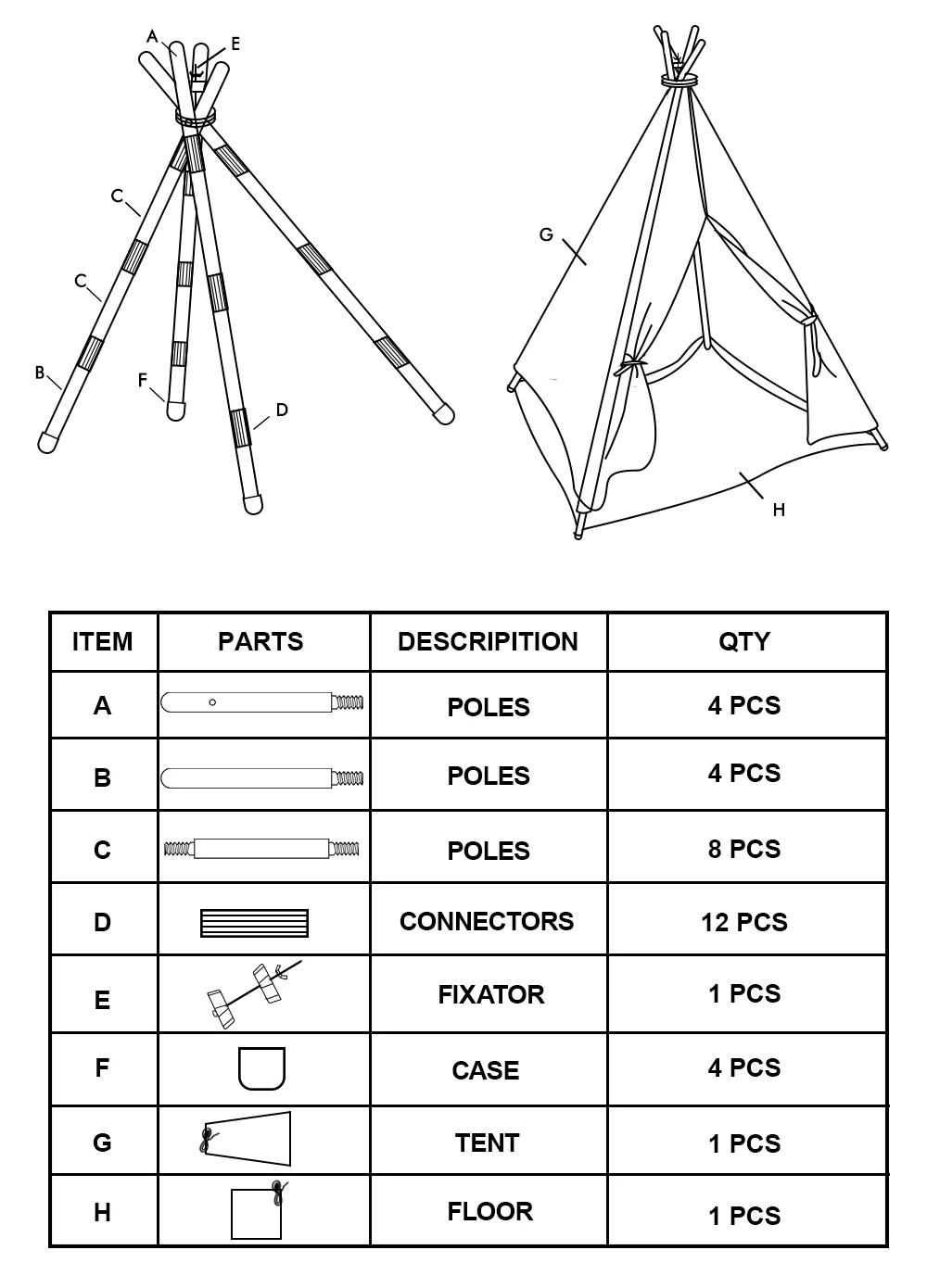 A E C C B F D G H

| ITEM | PARTS | DESCRIPITION | QTY |
|---|---|---|---|
| A | | POLES | 4 PCS |
| B | | POLES | 4 PCS |
| C | | POLES | 8 PCS |
| D | | CONNECTORS | 12 PCS |
| E | | FIXATOR | 1 PCS |
| F | | CASE | 4 PCS |
| G | | TENT | 1 PCS |
| H | | FLOOR | 1 PCS |