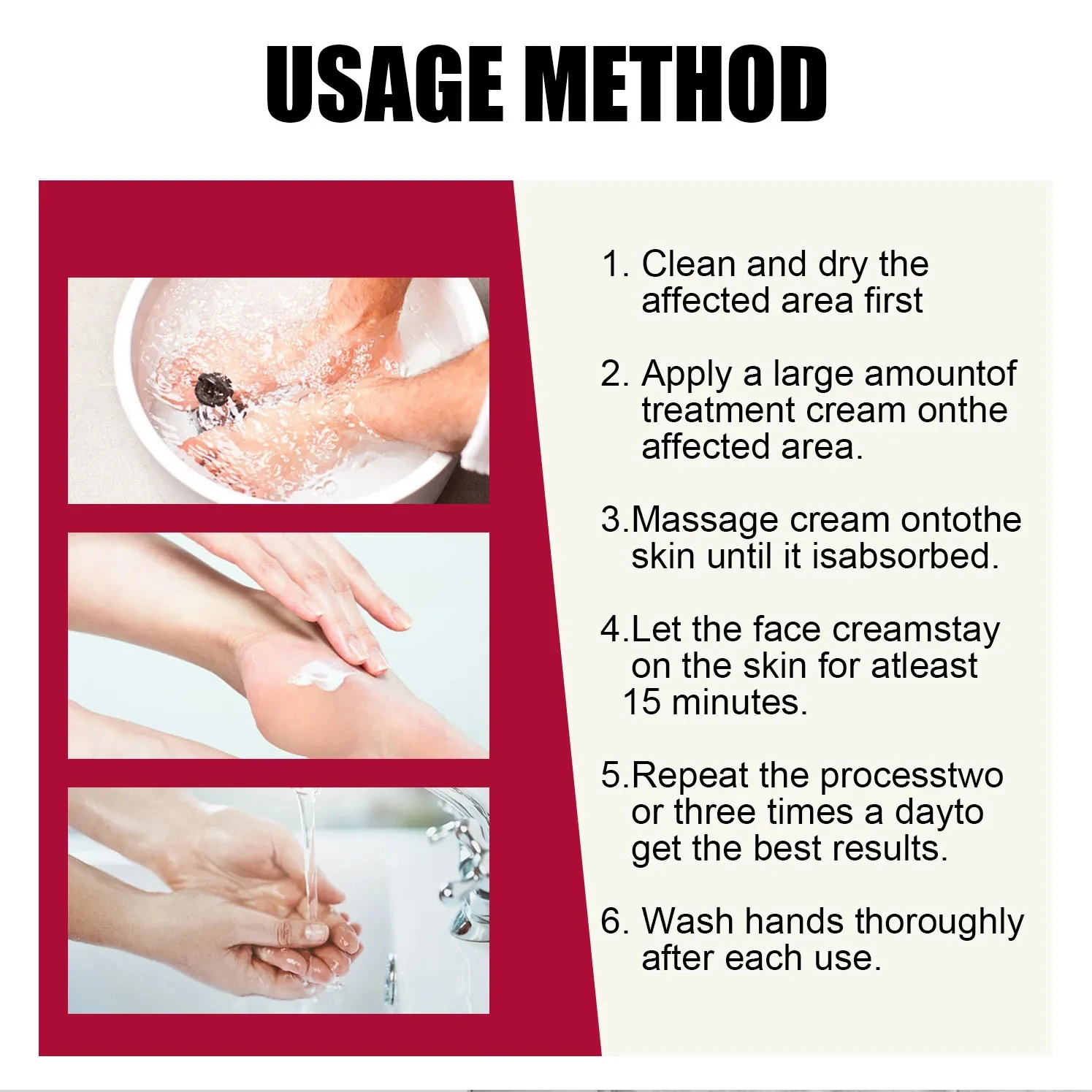 USAGE METHOD

1. Clean and dry the affected area first

2. Apply a large amountof treatment cream onthe affected area.

3.Massage cream ontothe skin until it isabsorbed.

4.Let the face creamstay on the skin for atleast 15 minutes.

5.Repeat the processtwo or three times a dayto get the best results.

6. Wash hands thoroughly after each use.