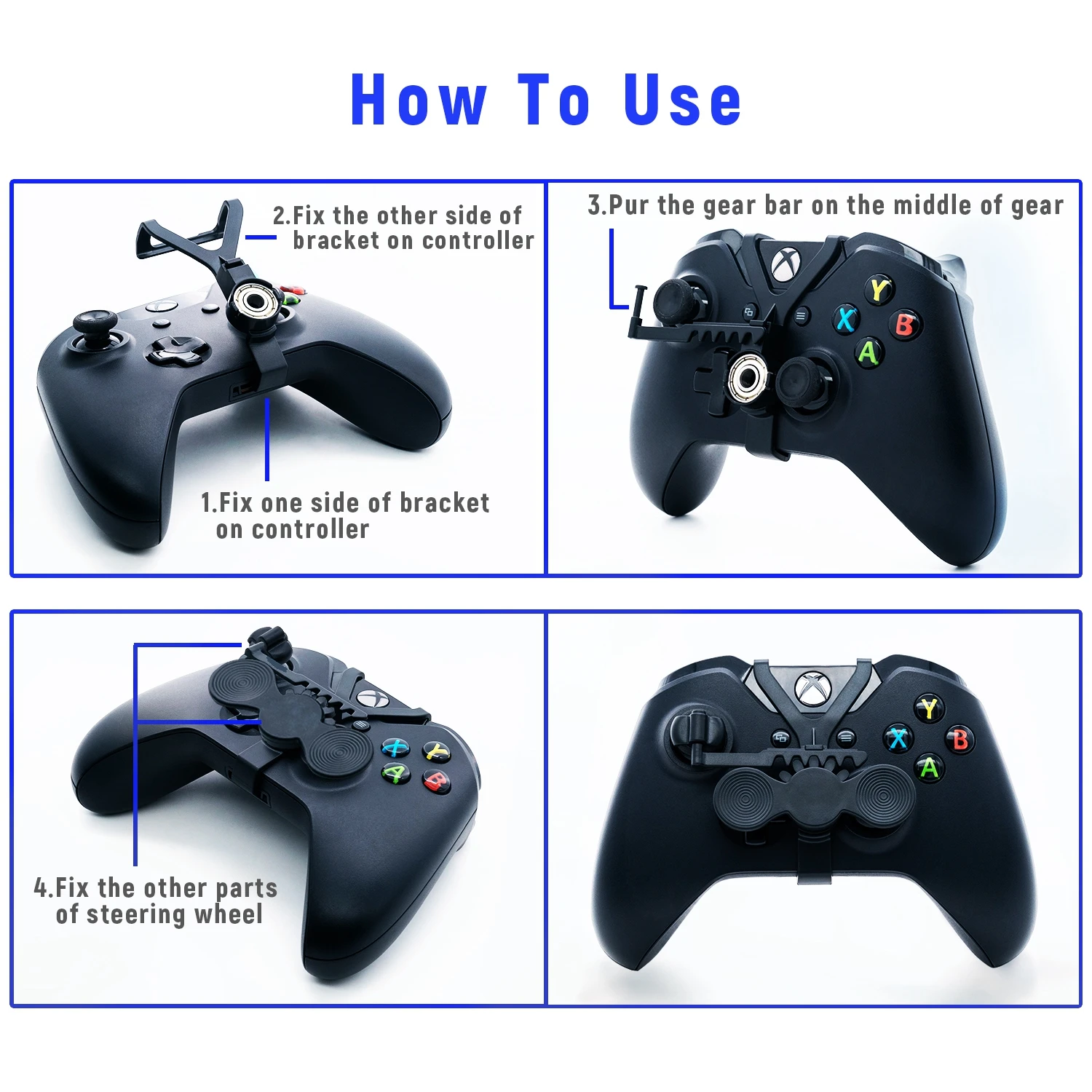 How To Use

2.Fix the other side of bracket on controller

1.Fix one side of bracket on controller

3.Pur the gear bar on the middle of gear

Y
X
B
A

4.Fix the other parts of steering wheel

X
Y
A
B

Y
X
B
A