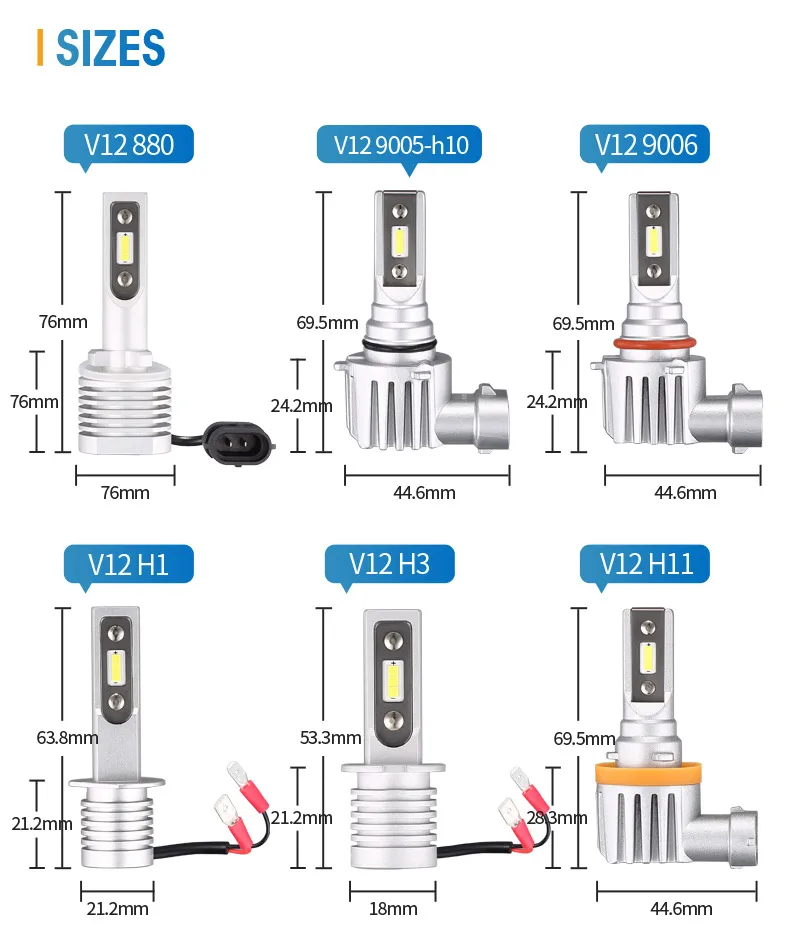 SIZES

V12 880
76mm
76mm
76mm

V12 9005-h10
69.5mm
24.2mm
44.6mm

V12 9006
69.5mm
24.2mm
44.6mm

V12 H1
63.8mm
21.2mm
21.2mm

V12 H3
53.3mm
21.2mm
18mm

V12 H11
69.5mm
28.3mm
44.6mm