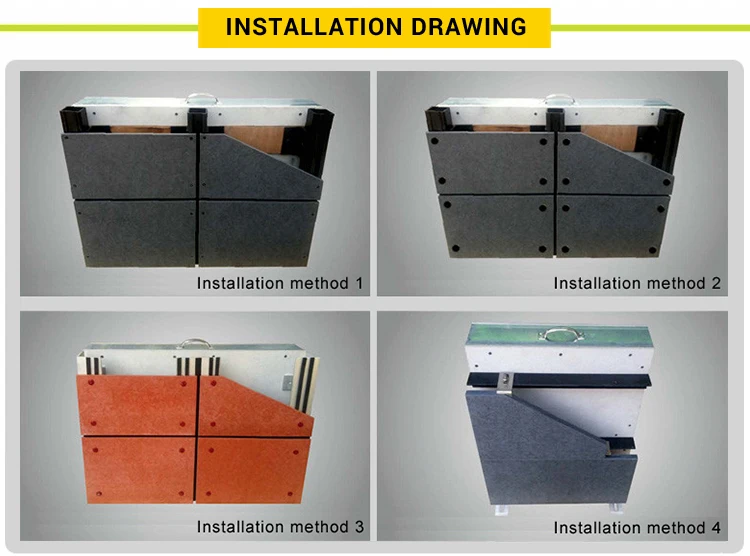 INSTALLATION DRAWING

Installation method 1

Installation method 2

Installation method 3

Installation method 4