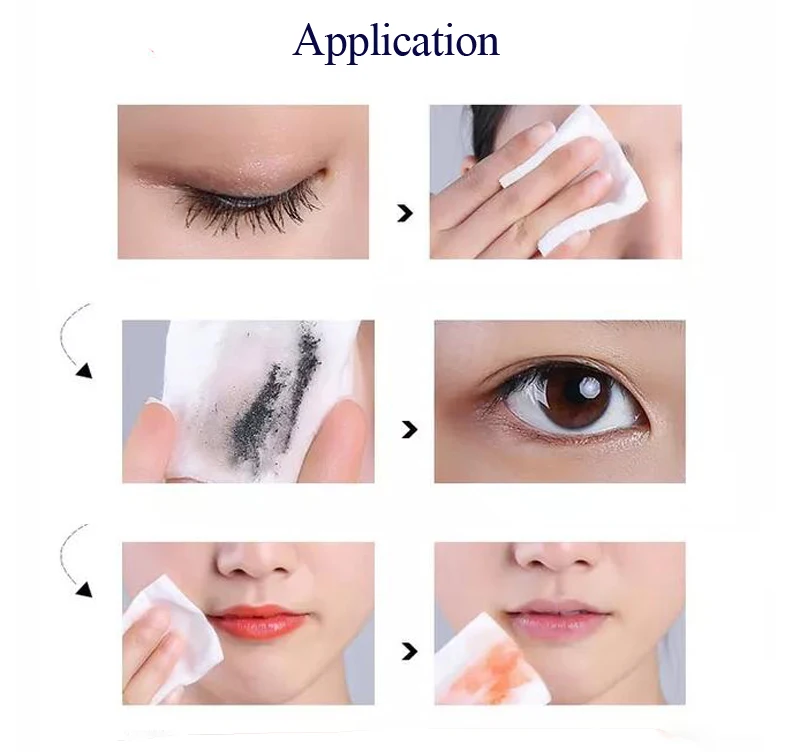 Application