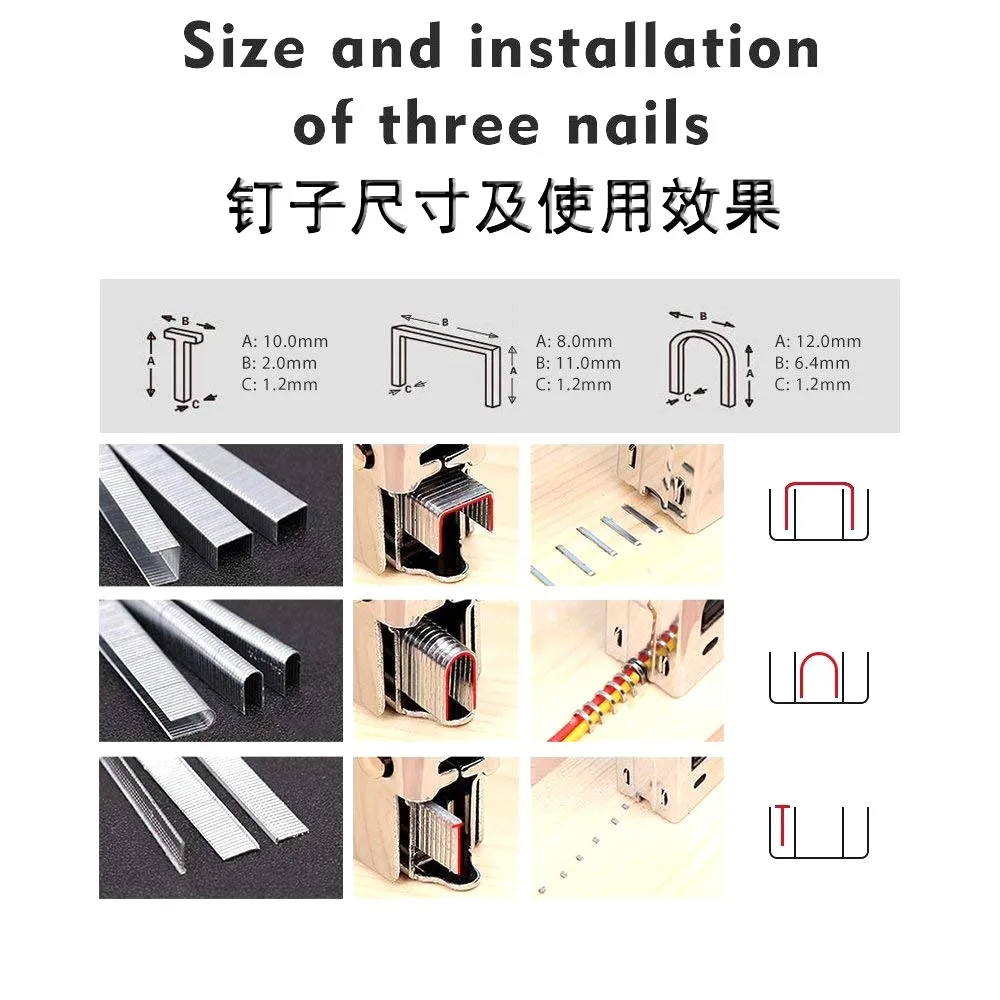 Size and installation of three nails
钉子尺寸及使用效果

B
A
C
A: 10.0mm
B: 2.0mm
C: 1.2mm

B
A
C
A: 8.0mm
B: 11.0mm
C: 1.2mm

B
A
C
A: 12.0mm
B: 6.4mm
C: 1.2mm