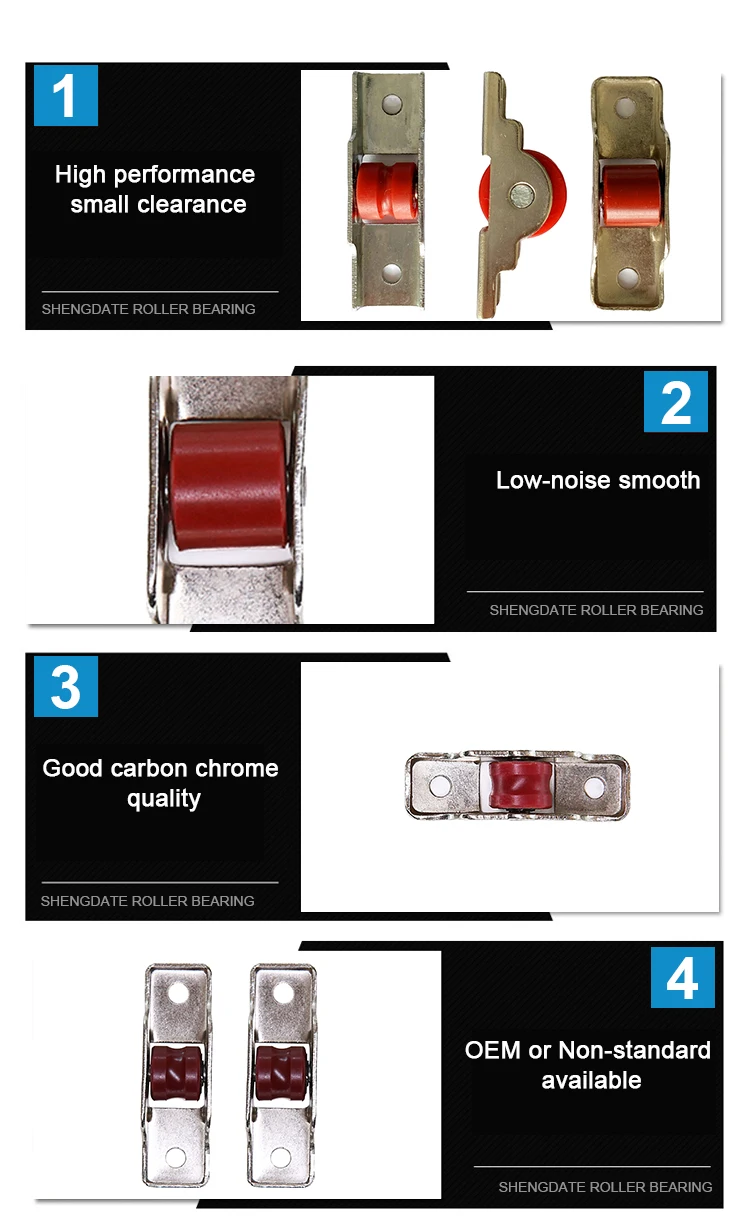 1

High performance small clearance

SHENGDATE ROLLER BEARING

2

Low-noise smooth

SHENGDATE ROLLER BEARING

3

Good carbon chrome quality

SHENGDATE ROLLER BEARING

4

OEM or Non-standard available

SHENGDATE ROLLER BEARING