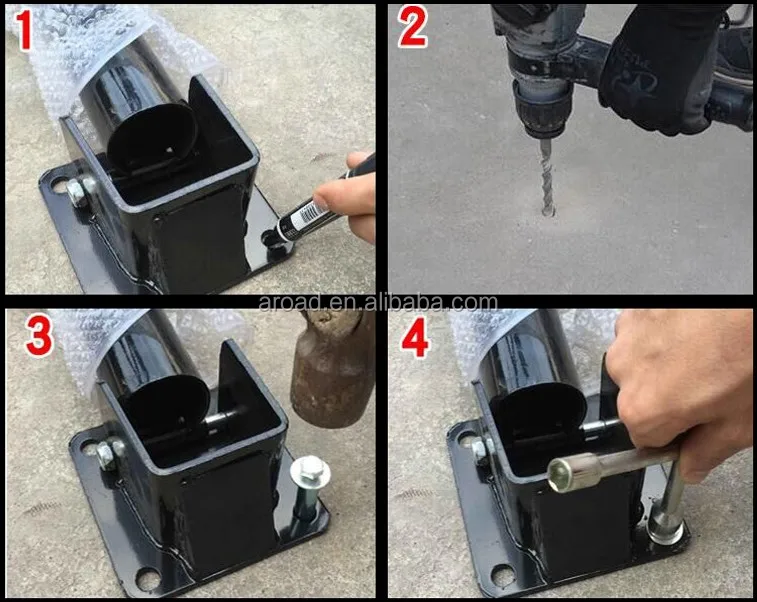 1

2

3

4

aroad.en.alibaba.com