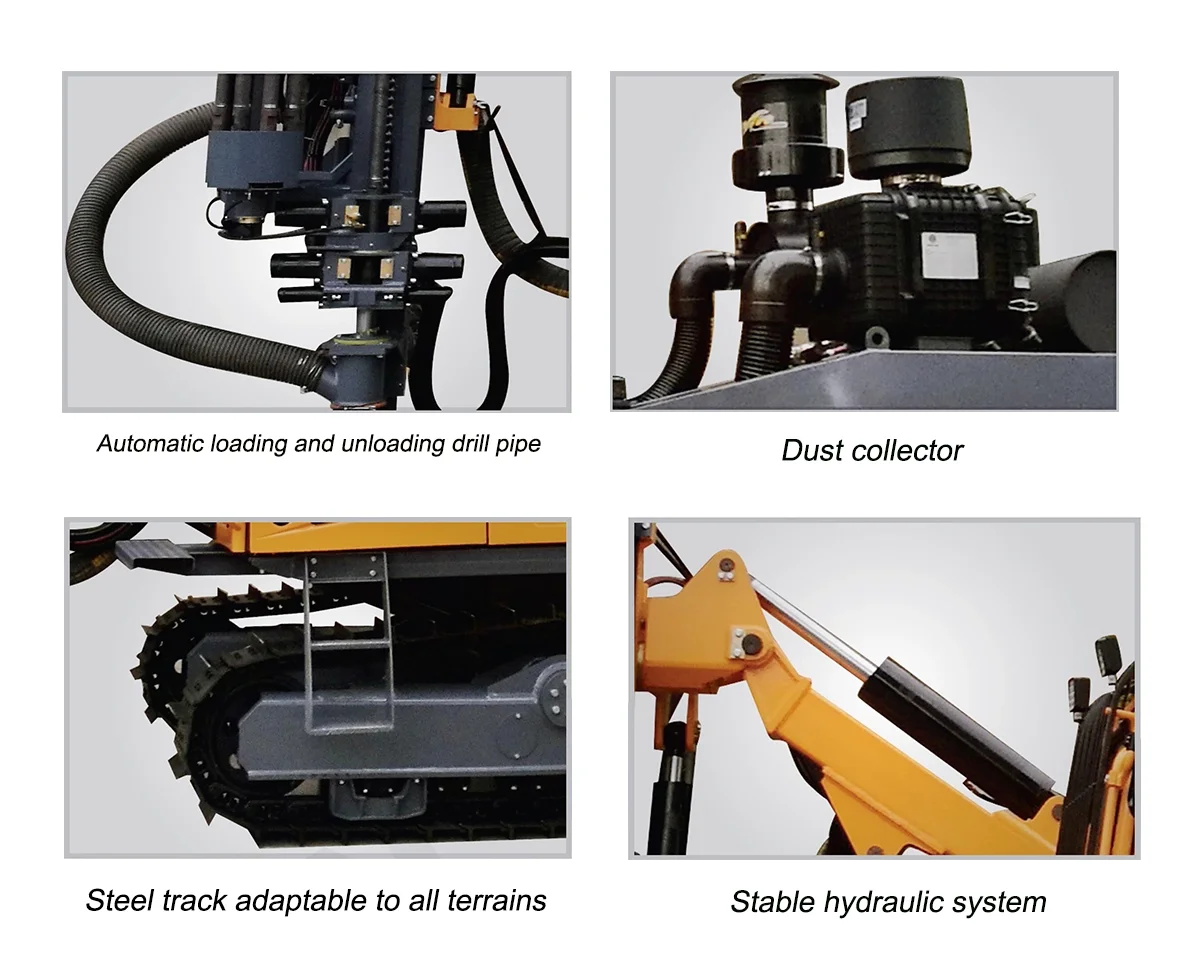 Automatic loading and unloading drill pipe

Dust collector

Steel track adaptable to all terrains

Stable hydraulic system