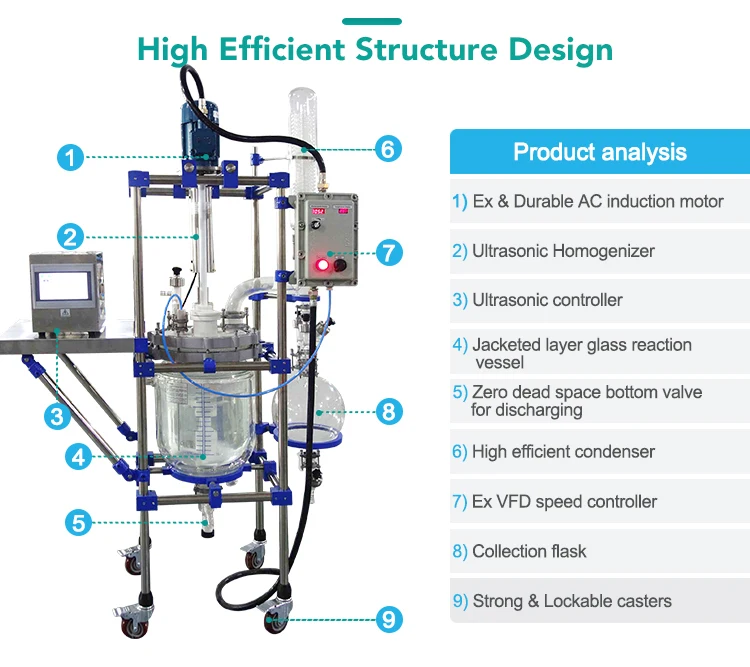 High Efficient Structure Design

1
2
3
4
5
6
7
8
9

Product analysis

1) Ex & Durable AC induction motor

2) Ultrasonic Homogenizer

3) Ultrasonic controller

4) Jacketed layer glass reaction vessel

5) Zero dead space bottom valve for discharging

6) High efficient condenser

7) Ex VFD speed controller

8) Collection flask

9) Strong & Lockable casters