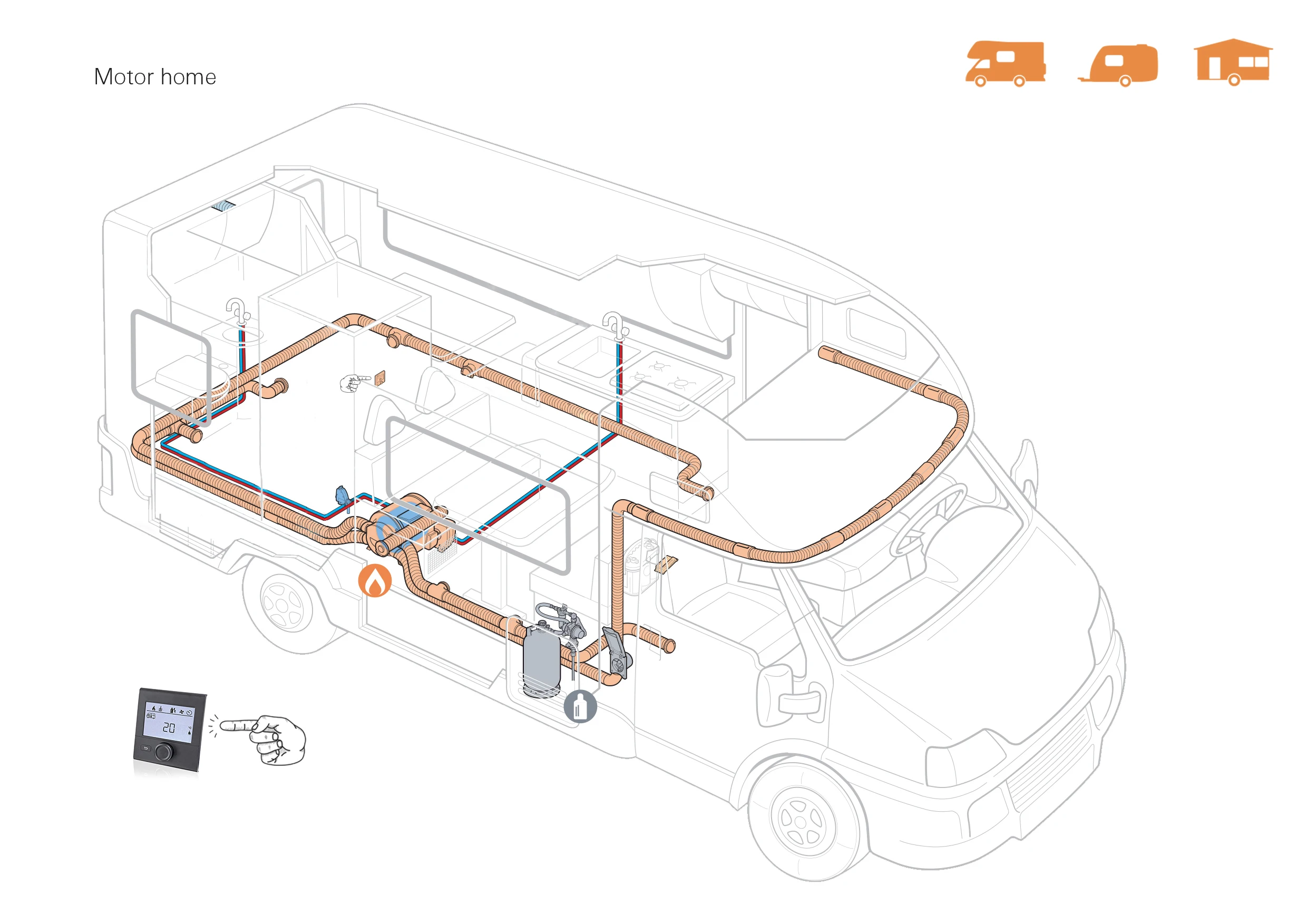 Motor home

20