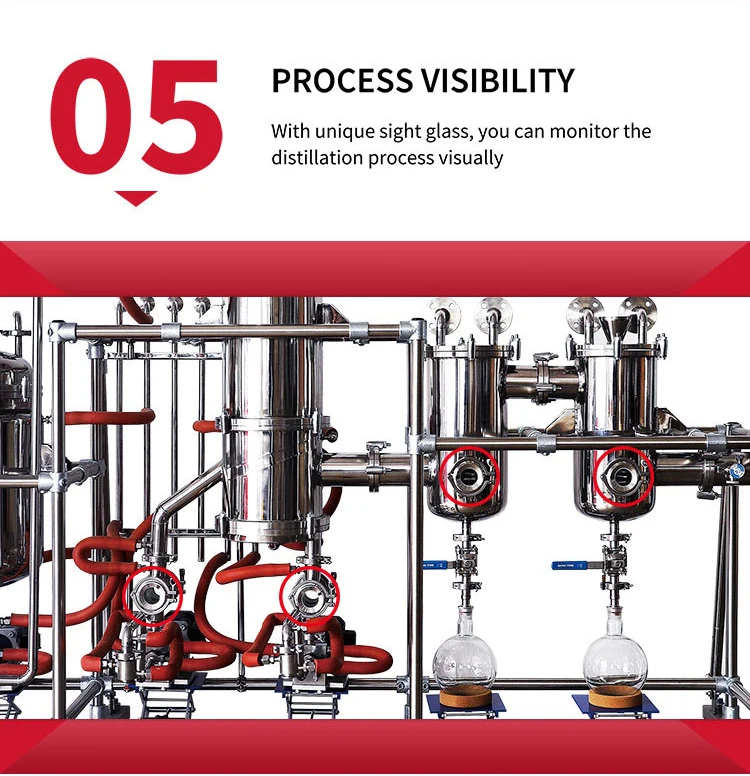 05

PROCESS VISIBILITY

With unique sight glass, you can monitor the distillation process visually