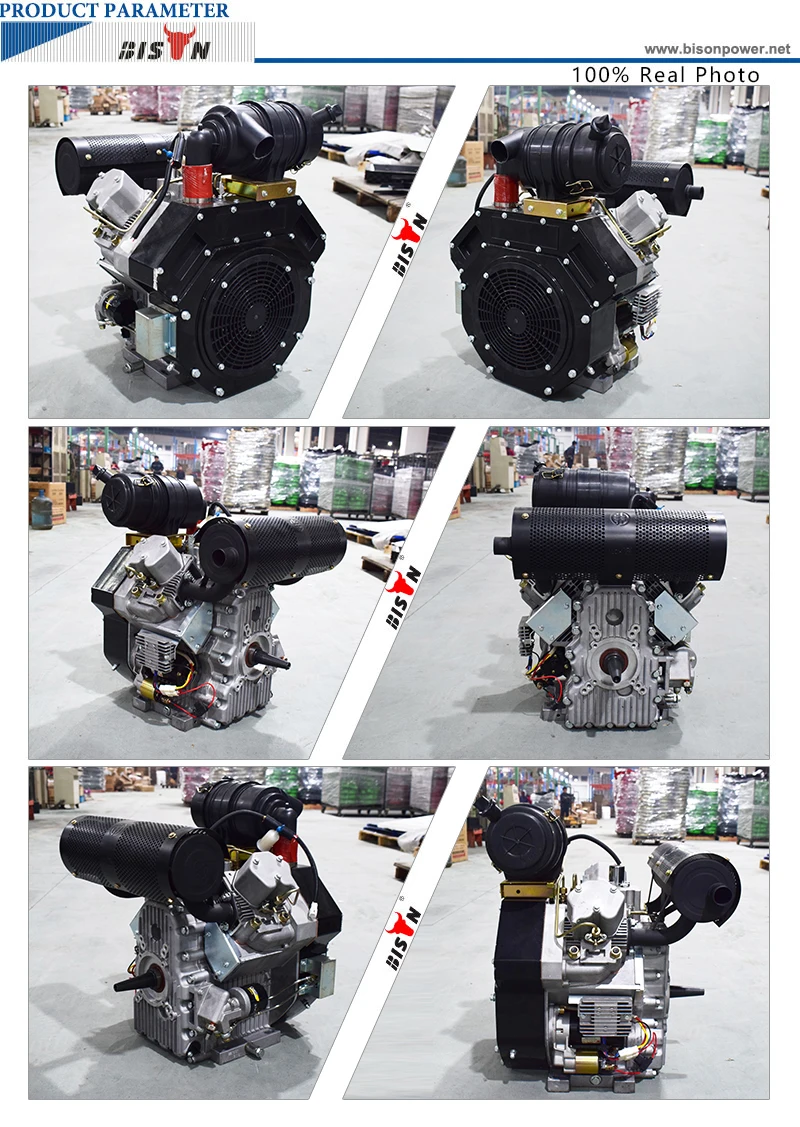 PRODUCT PARAMETER
BISON
www.bisonpower.net
100% Real Photo
BISON
BISON
BISON