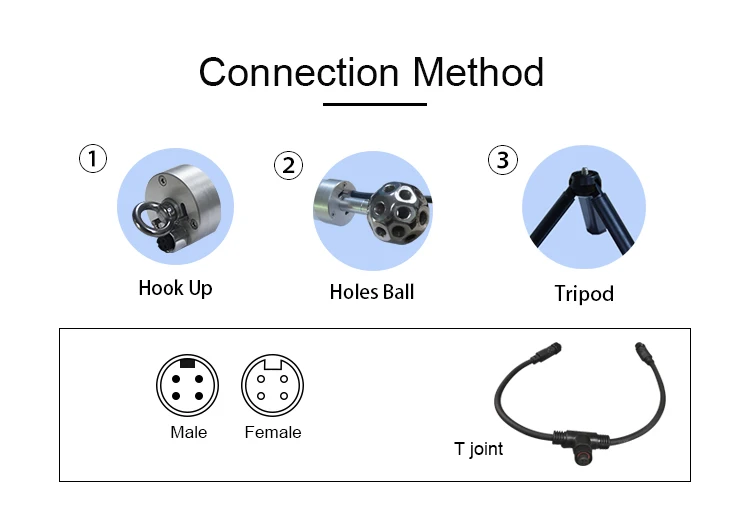 Connection Method

①
Hook Up

②
Holes Ball

③
Tripod

Male

Female

T joint