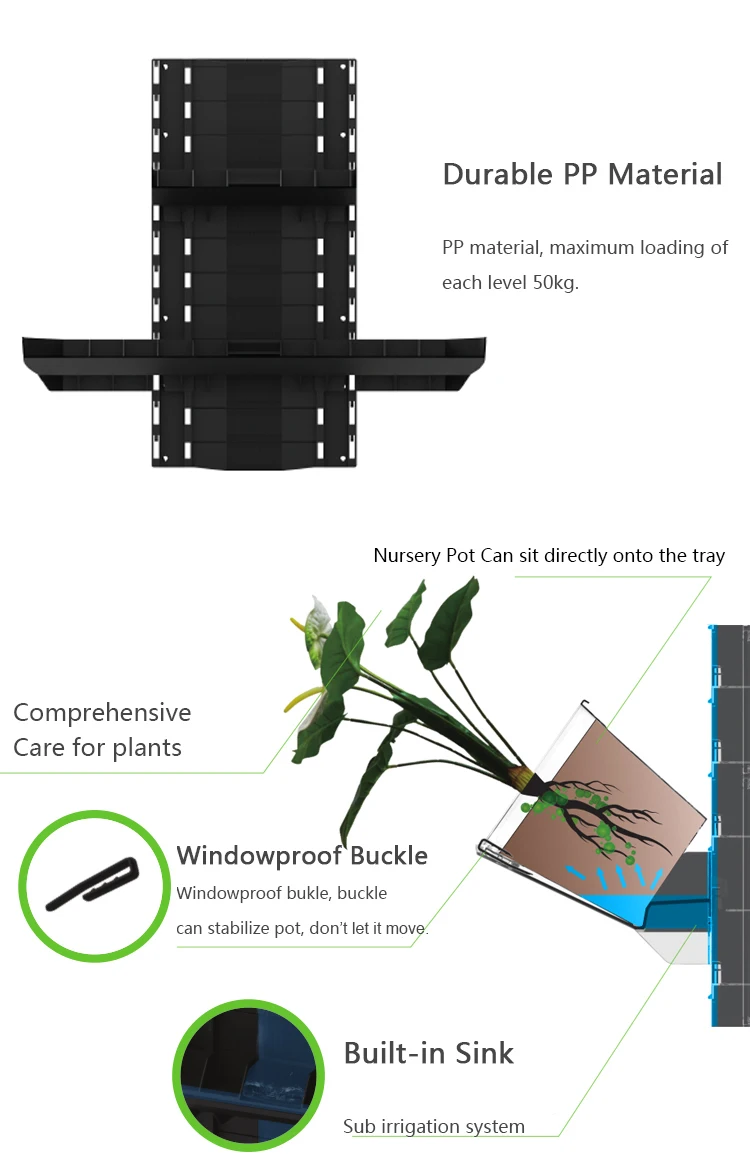 Durable PP Material

PP material, maximum loading of each level 50kg.

Nursery Pot Can sit directly onto the tray

Comprehensive Care for plants

Windowproof Buckle

Windowproof bukle, buckle can stabilize pot, don't let it move.

Built-in Sink

Sub irrigation system