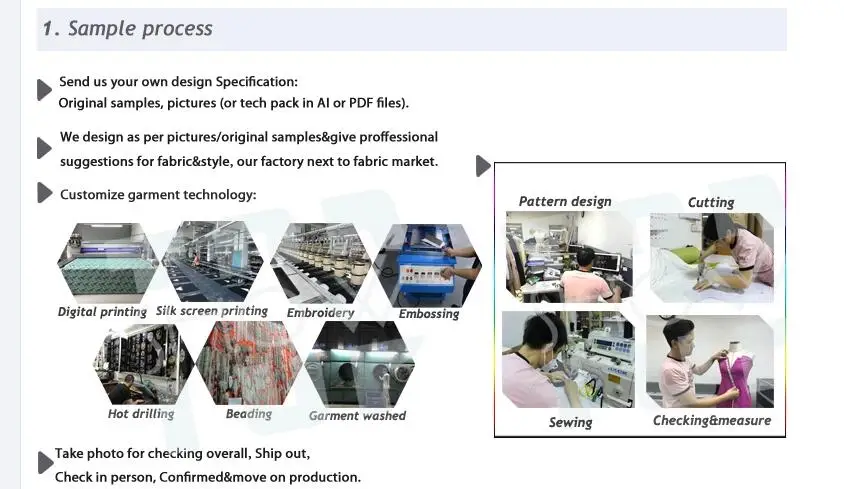 1. Sample process

Send us your own design Specification:
Original samples, pictures (or tech pack in AI or PDF files).

We design as per pictures/original samples&give proffessional suggestions for fabric&style, our factory next to fabric market.

Customize garment technology:

Digital printing

Silk screen printing

Embroidery

Embossing

Hot drilling

Beading

Garment washed

Pattern design

Cutting

Sewing

Checking&measure

Take photo for checking overall, Ship out,
Check in person, Confirmed&move on production.