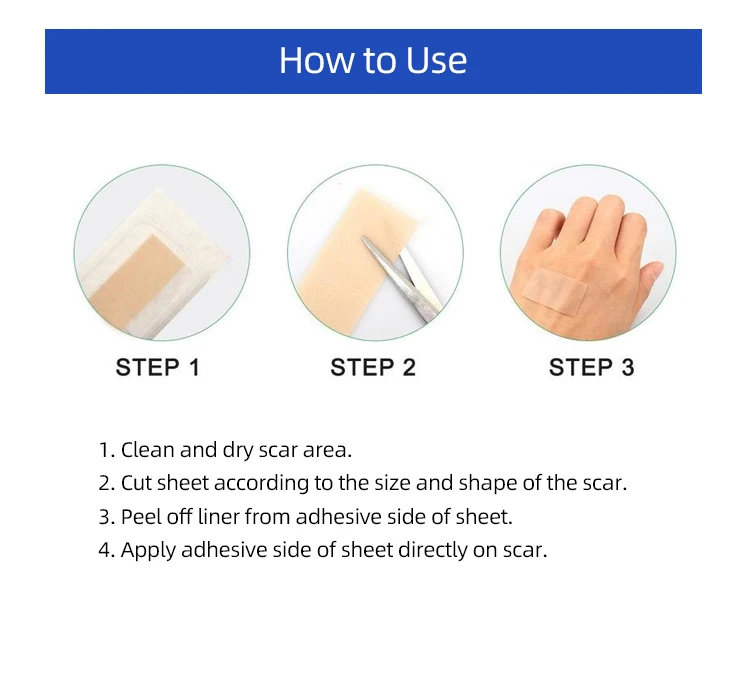 How to Use

STEP 1

STEP 2

STEP 3

1. Clean and dry scar area.
2. Cut sheet according to the size and shape of the scar.
3. Peel off liner from adhesive side of sheet.
4. Apply adhesive side of sheet directly on scar.