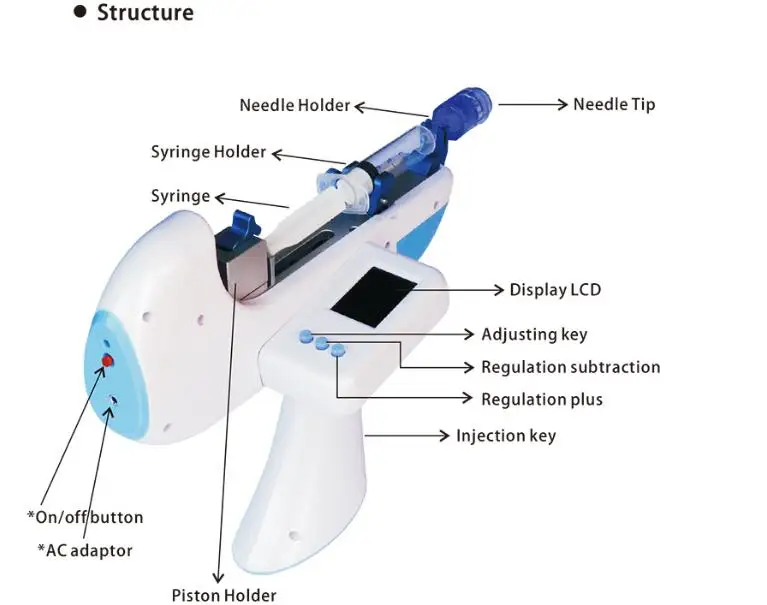 ● Structure

Needle Holder

Needle Tip

Syringe Holder

Syringe

Display LCD

Adjusting key

Regulation subtraction

Regulation plus

Injection key

*On/off button

*AC adaptor

Piston Holder