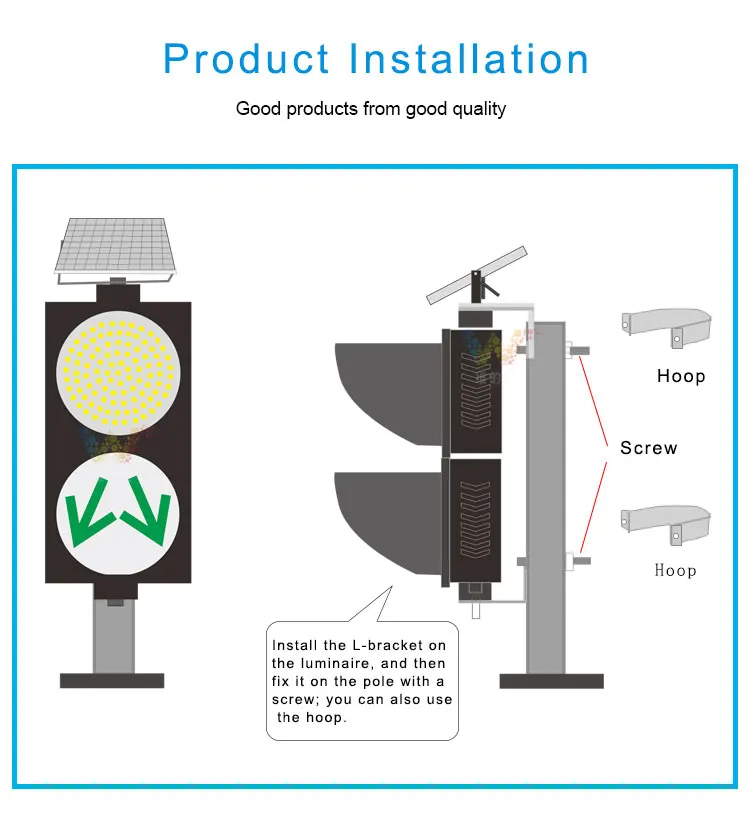 Product Installation

Good products from good quality

Hoop

Screw

Hoop

Install the L-bracket on the luminaire, and then fix it on the pole with a screw; you can also use the hoop.