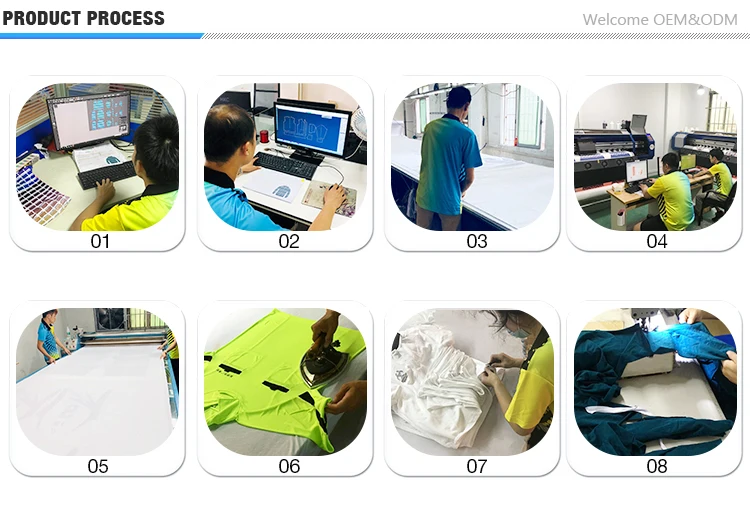 PRODUCT PROCESS

Welcome OEM&ODM

01

02

03

04

05

06

07

08