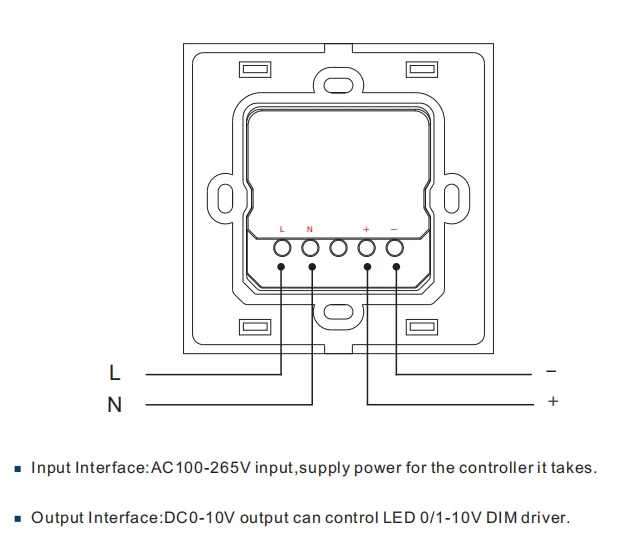 L N + −

L

N

−

+

▪ Input Interface:AC100-265V input,supply power for the controller it takes.

▪ Output Interface:DC0-10V output can control LED 0/1-10V DIM driver.