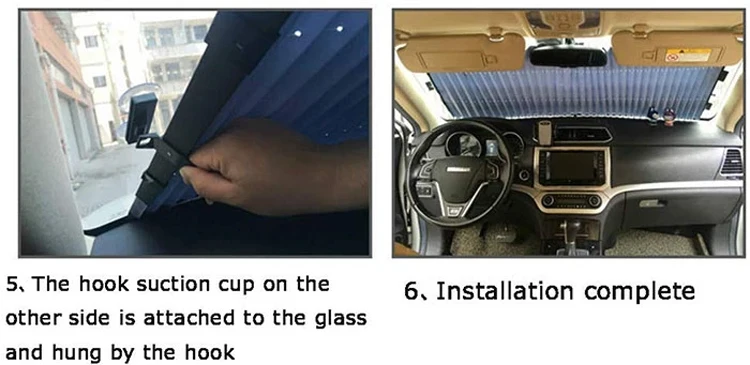 5、The hook suction cup on the other side is attached to the glass and hung by the hook

6、Installation complete