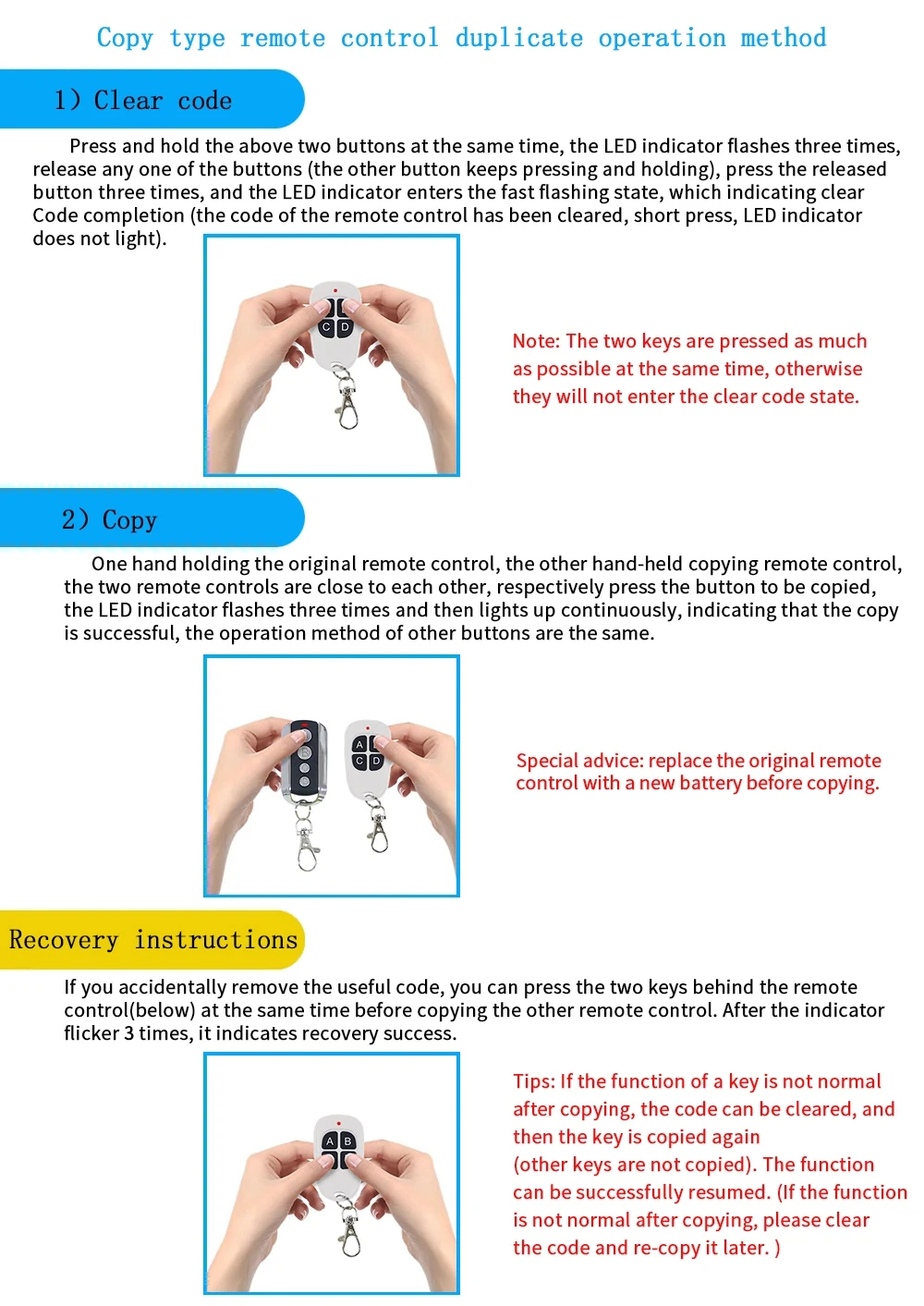 Copy type remote control duplicate operation method

1) Clear code

Press and hold the above two buttons at the same time, the LED indicator flashes three times, release any one of the buttons (the other button keeps pressing and holding), press the released button three times, and the LED indicator enters the fast flashing state, which indicating clear Code completion (the code of the remote control has been cleared, short press, LED indicator does not light).

C D

Note: The two keys are pressed as much as possible at the same time, otherwise they will not enter the clear code state.

2) Copy

One hand holding the original remote control, the other hand-held copying remote control, the two remote controls are close to each other, respectively press the button to be copied, the LED indicator flashes three times and then lights up continuously, indicating that the copy is successful, the operation method of other buttons are the same.

A B C D

Special advice: replace the original remote control with a new battery before copying.

Recovery instructions

If you accidentally remove the useful code, you can press the two keys behind the remote control(below) at the same time before copying the other remote control. After the indicator flicker 3 times, it indicates recovery success.

A B

Tips: If the function of a key is not normal after copying, the code can be cleared, and then the key is copied again (other keys are not copied). The function can be successfully resumed. (If the function is not normal after copying, please clear the code and re-copy it later. )