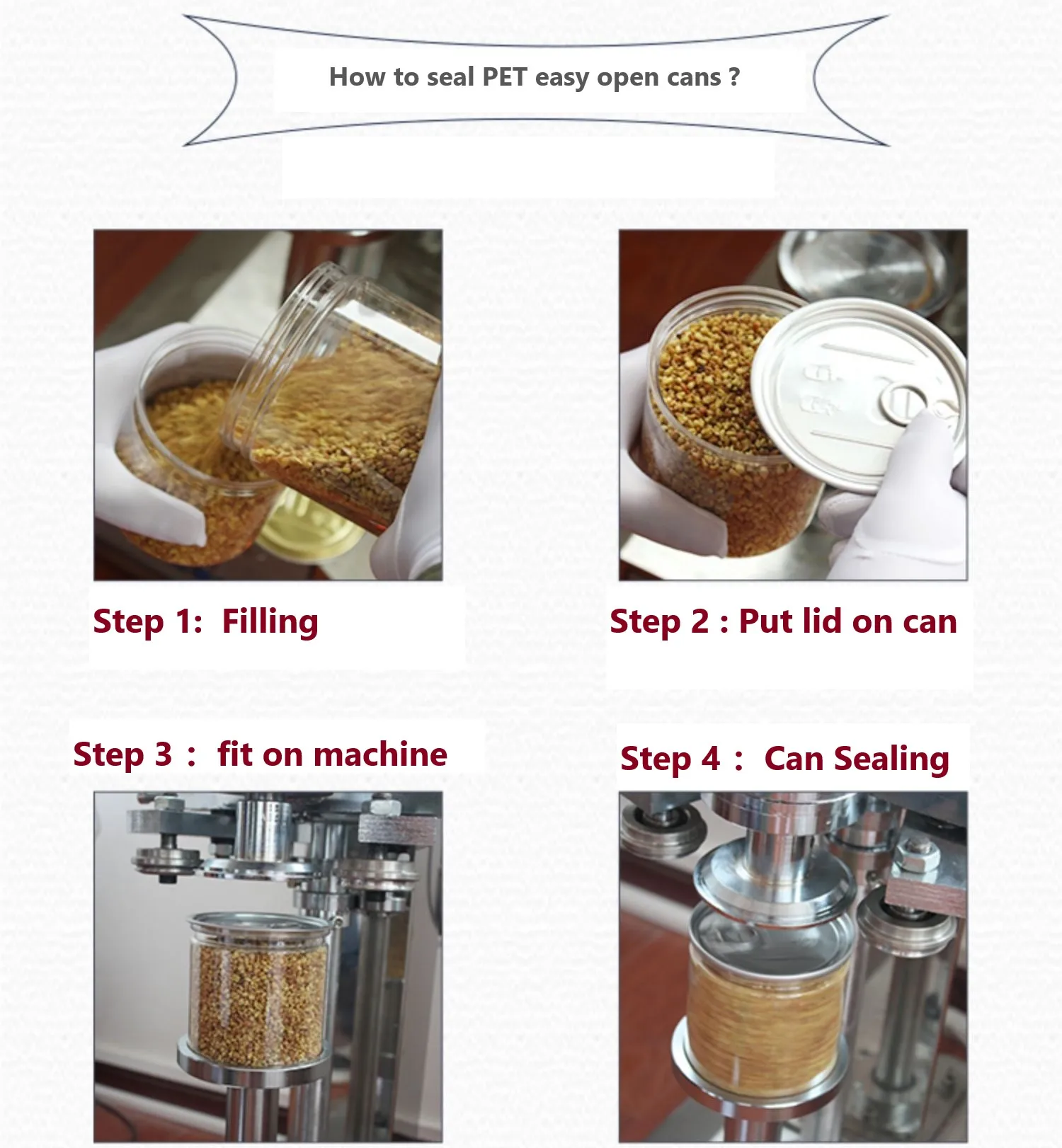 How to seal PET easy open cans ?

Step 1: Filling

Step 2 : Put lid on can

Step 3 : fit on machine

Step 4 : Can Sealing