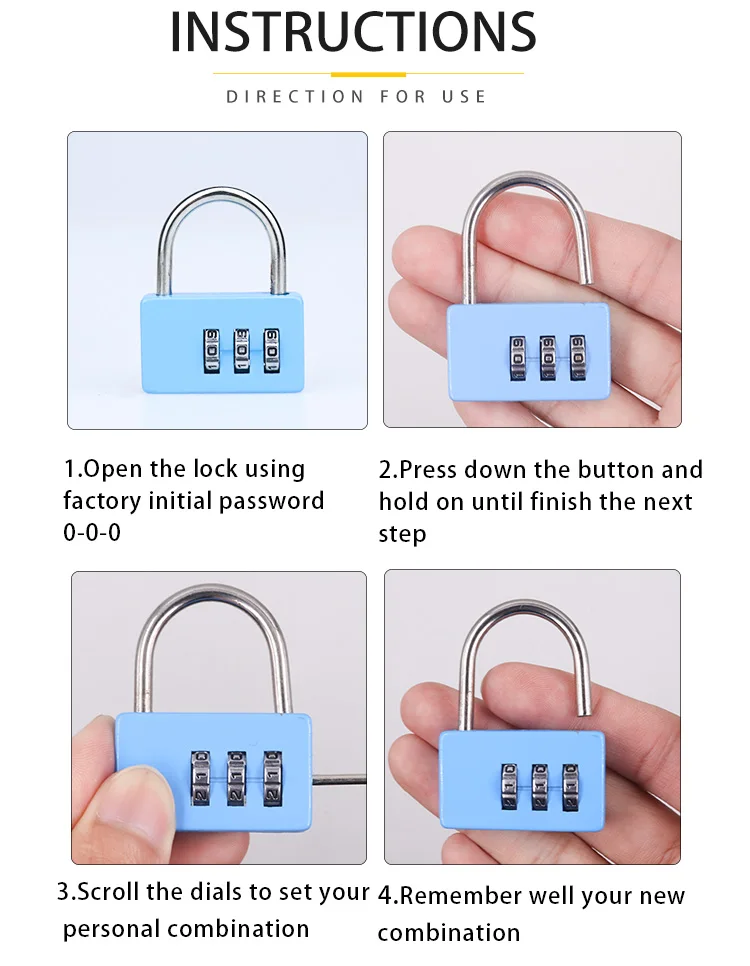 INSTRUCTIONS

DIRECTION FOR USE

1.Open the lock using factory initial password 0-0-0

2.Press down the button and hold on until finish the next step

3.Scroll the dials to set your personal combination

4.Remember well your new combination