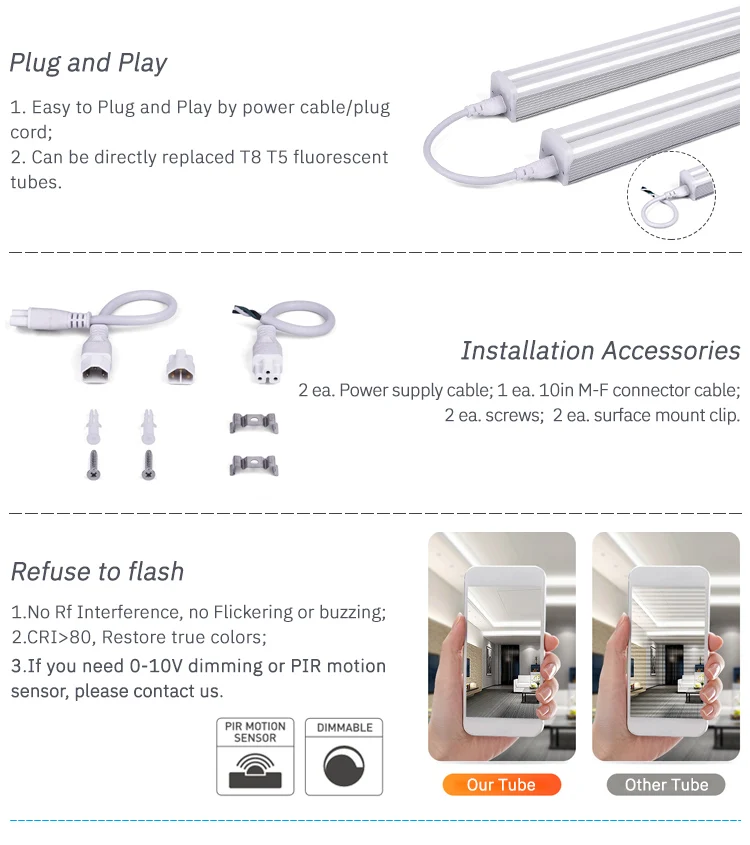 Plug and Play

1. Easy to Plug and Play by power cable/plug cord;
2. Can be directly replaced T8 T5 fluorescent tubes.

Installation Accessories

2 ea. Power supply cable; 1 ea. 10in M-F connector cable; 2 ea. screws; 2 ea. surface mount clip.

Refuse to flash

1.No Rf Interference, no Flickering or buzzing;
2.CRI>80, Restore true colors;
3.If you need 0-10V dimming or PIR motion sensor, please contact us.

PIR MOTION SENSOR

DIMMABLE

Our Tube

Other Tube