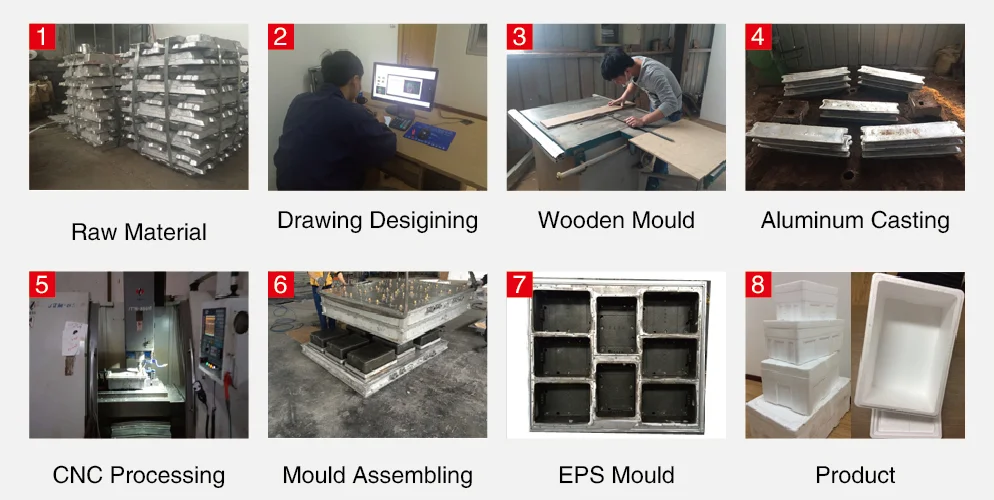 1
Raw Material

2
Drawing Desigining

3
Wooden Mould

4
Aluminum Casting

5
CNC Processing

6
Mould Assembling

7
EPS Mould

8
Product