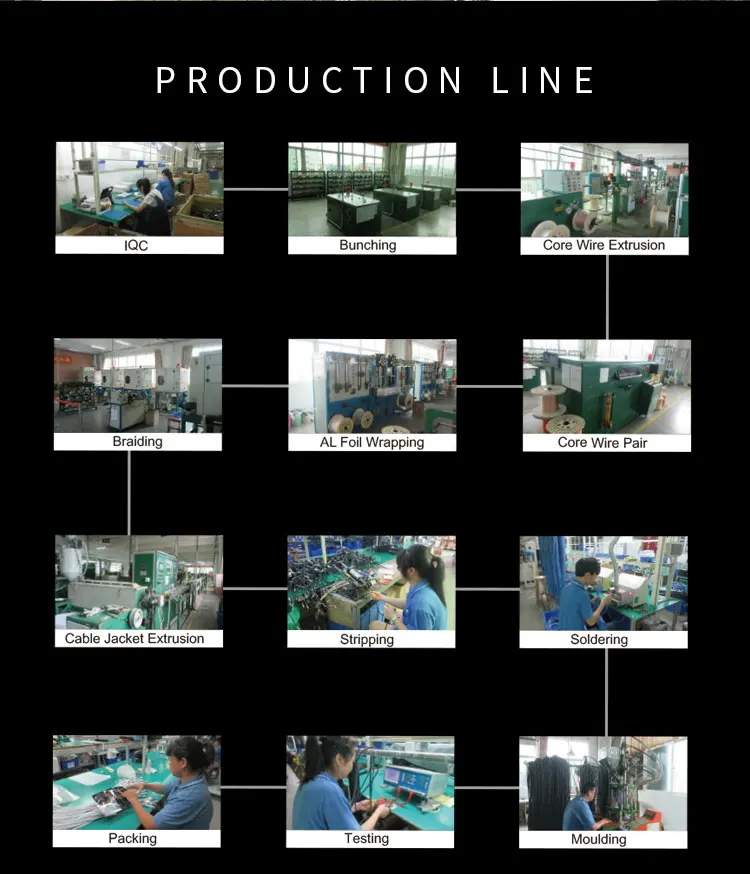 PRODUCTION LINE

IQC

Bunching

Core Wire Extrusion

Braiding

AL Foil Wrapping

Core Wire Pair

Cable Jacket Extrusion

Stripping

Soldering

Packing

Testing

Moulding