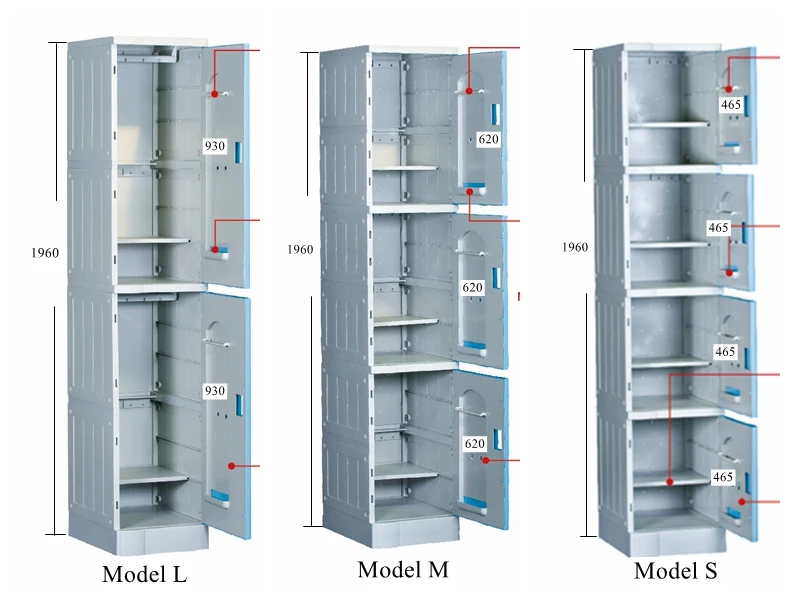 1960

930

930

Model L

1960

620

620

620

Model M

1960

465

465

465

465

Model S