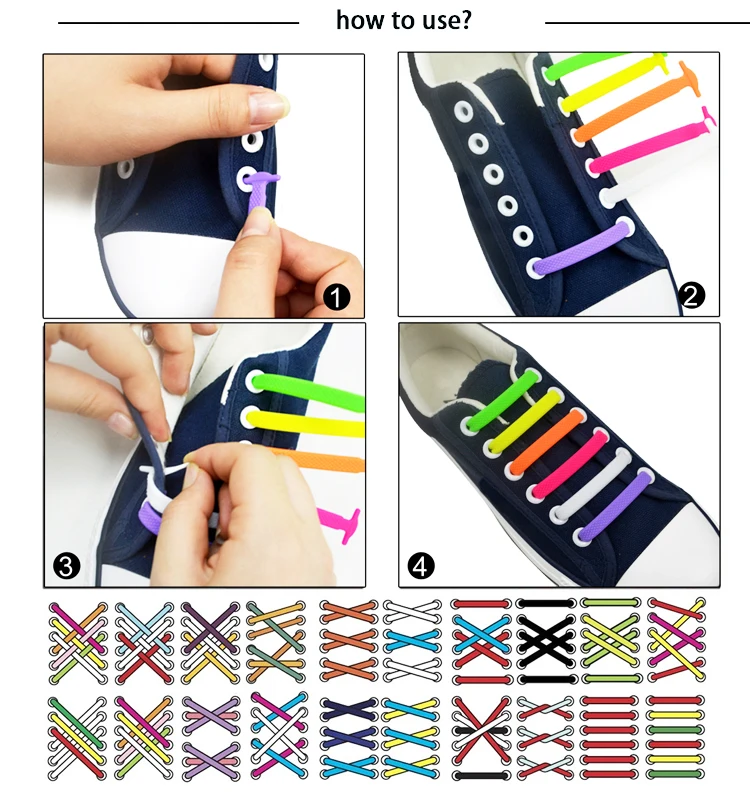 how to use?

1

2

3

4