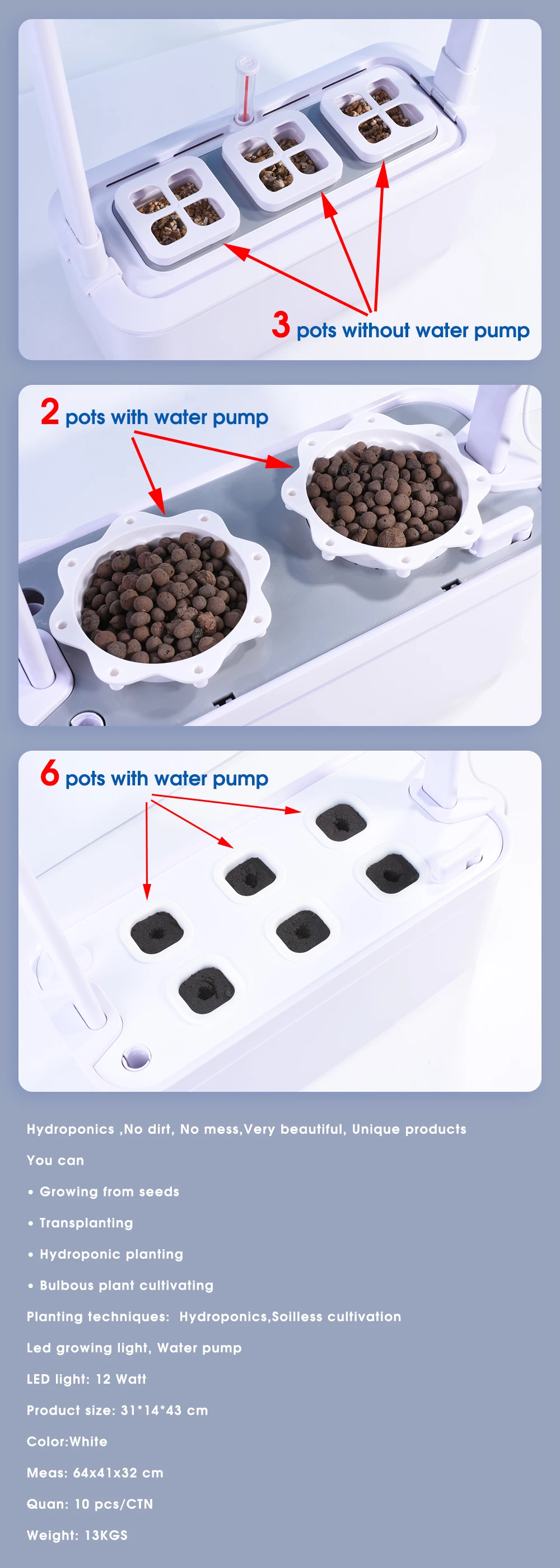 3 pots without water pump

2 pots with water pump

6 pots with water pump

Hydroponics ,No dirt, No mess,Very beautiful, Unique products

You can

• Growing from seeds

• Transplanting

• Hydroponic planting

• Bulbous plant cultivating

Planting techniques: Hydroponics,Soilless cultivation

Led growing light, Water pump

LED light: 12 Watt

Product size: 31*14*43 cm

Color:White

Meas: 64x41x32 cm

Quan: 10 pcs/CTN

Weight: 13KGS