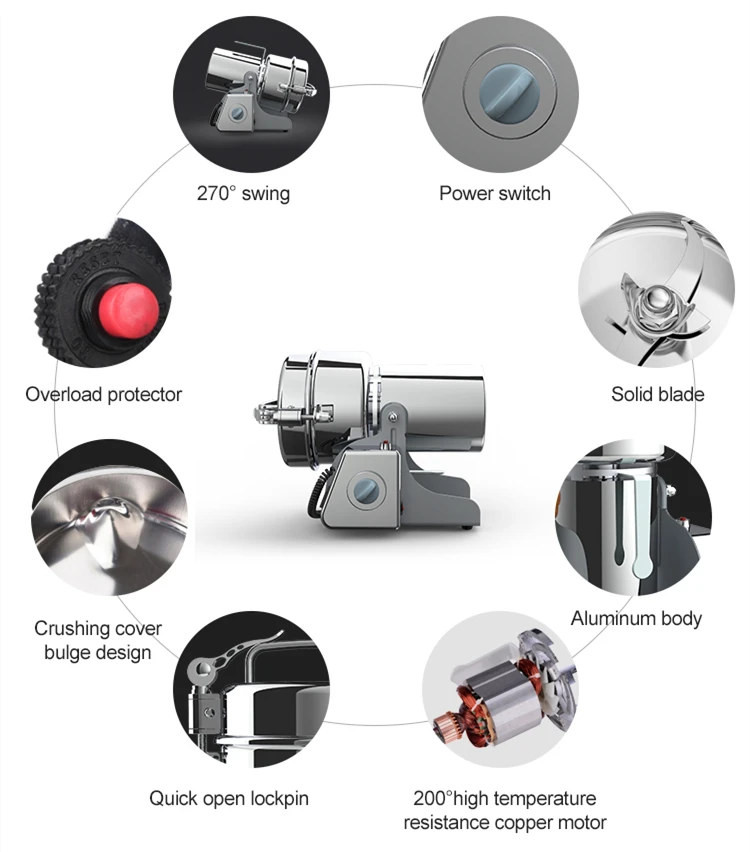 270° swing

Power switch

RESET

Overload protector

Solid blade

Crushing cover bulge design

Aluminum body

Quick open lockpin

200°high temperature resistance copper motor