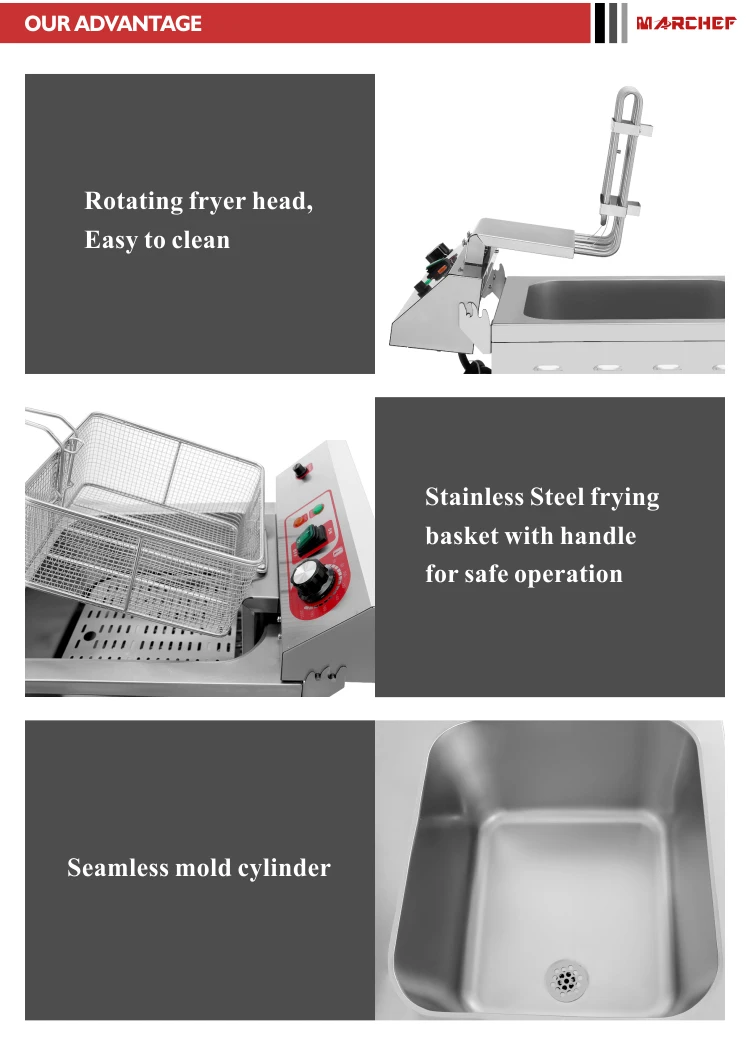 OUR ADVANTAGE

MARCHEF

Rotating fryer head,
Easy to clean

Stainless Steel frying basket with handle for safe operation

Seamless mold cylinder