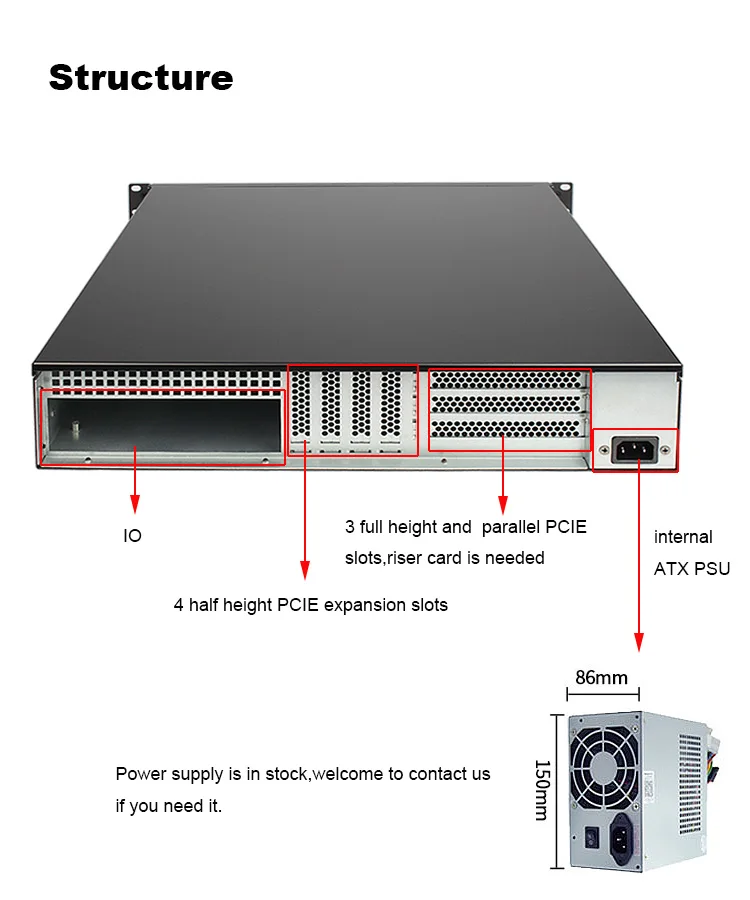 Structure

IO

3 full height and parallel PCIE slots,riser card is needed

internal ATX PSU

4 half height PCIE expansion slots

86mm

150mm

Power supply is in stock,welcome to contact us if you need it.