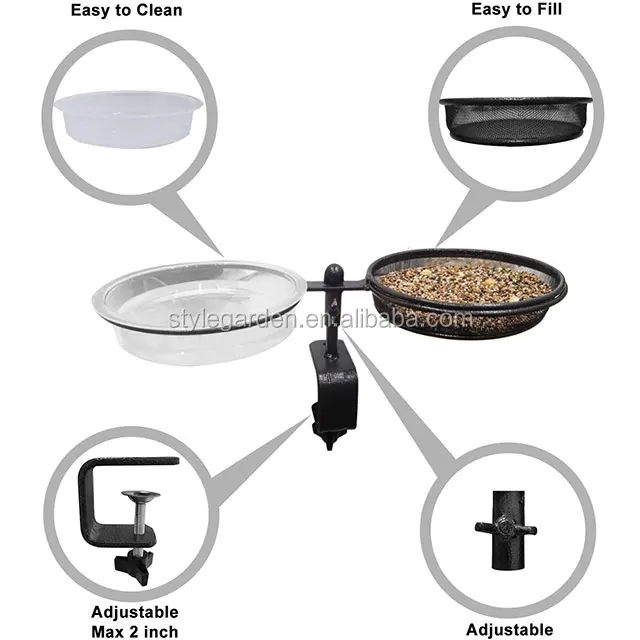 Easy to Clean

Easy to Fill

stylegarden.en.alibaba.com

Adjustable
Max 2 inch

Adjustable