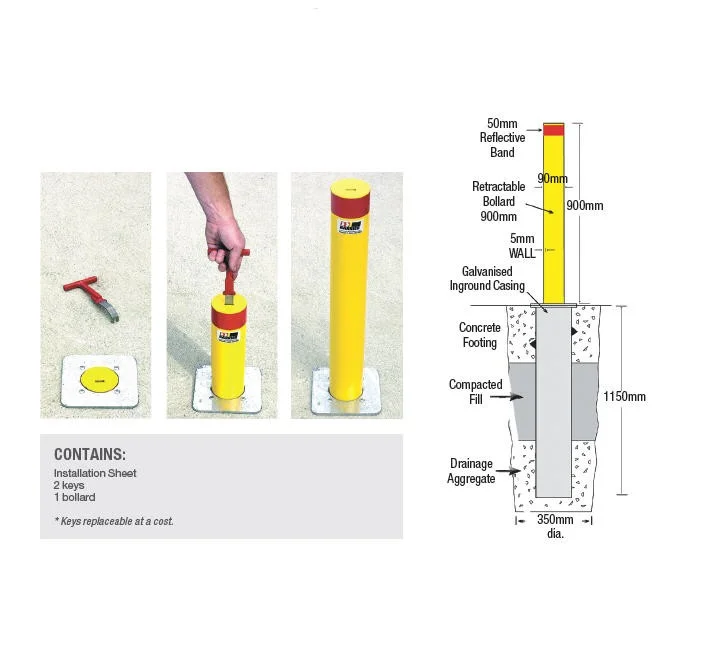 CONTAINS:
Installation Sheet
2 keys
1 bollard

* Keys replaceable at a cost.

50mm Reflective Band

90mm

Retractable Bollard 900mm

900mm

5mm WALL

Galvanised Inground Casing

Concrete Footing

Compacted Fill

1150mm

Drainage Aggregate

350mm dia.