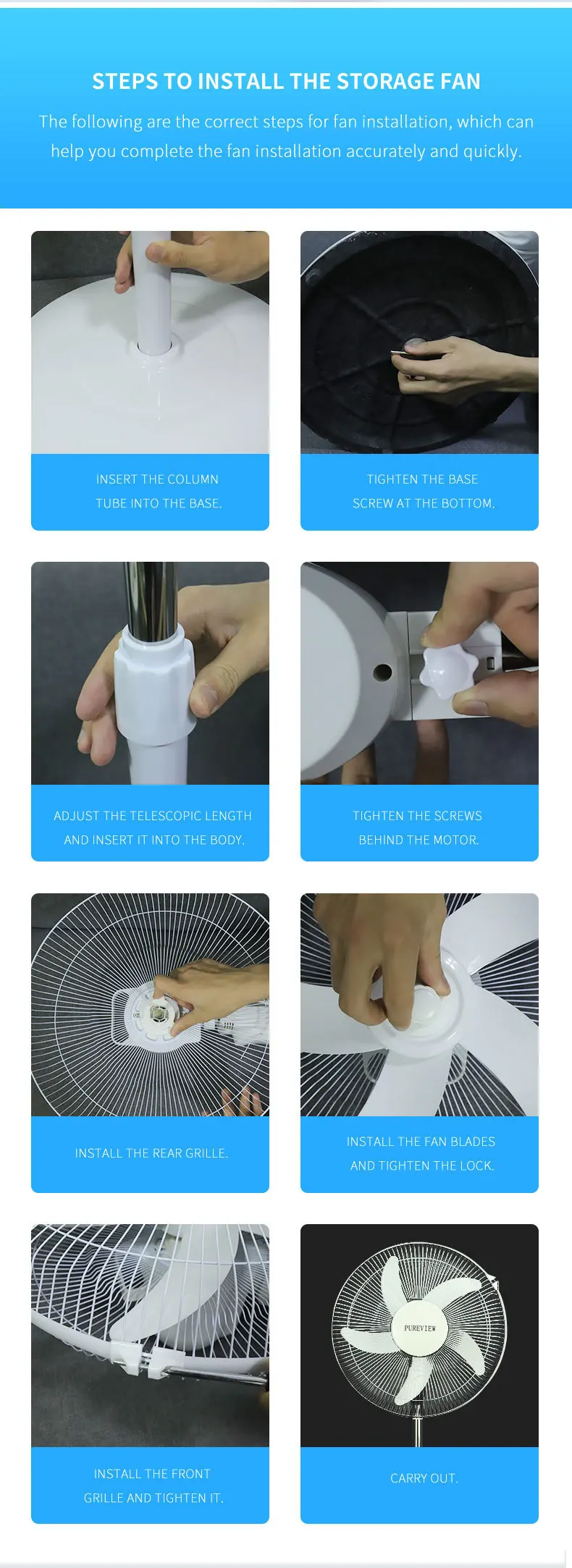 STEPS TO INSTALL THE STORAGE FAN

The following are the correct steps for fan installation, which can help you complete the fan installation accurately and quickly.

INSERT THE COLUMN TUBE INTO THE BASE.

TIGHTEN THE BASE SCREW AT THE BOTTOM.

ADJUST THE TELESCOPIC LENGTH AND INSERT IT INTO THE BODY.

TIGHTEN THE SCREWS BEHIND THE MOTOR.

INSTALL THE REAR GRILLE.

INSTALL THE FAN BLADES AND TIGHTEN THE LOCK.

INSTALL THE FRONT GRILLE AND TIGHTEN IT.

PUREVIEW

CARRY OUT.