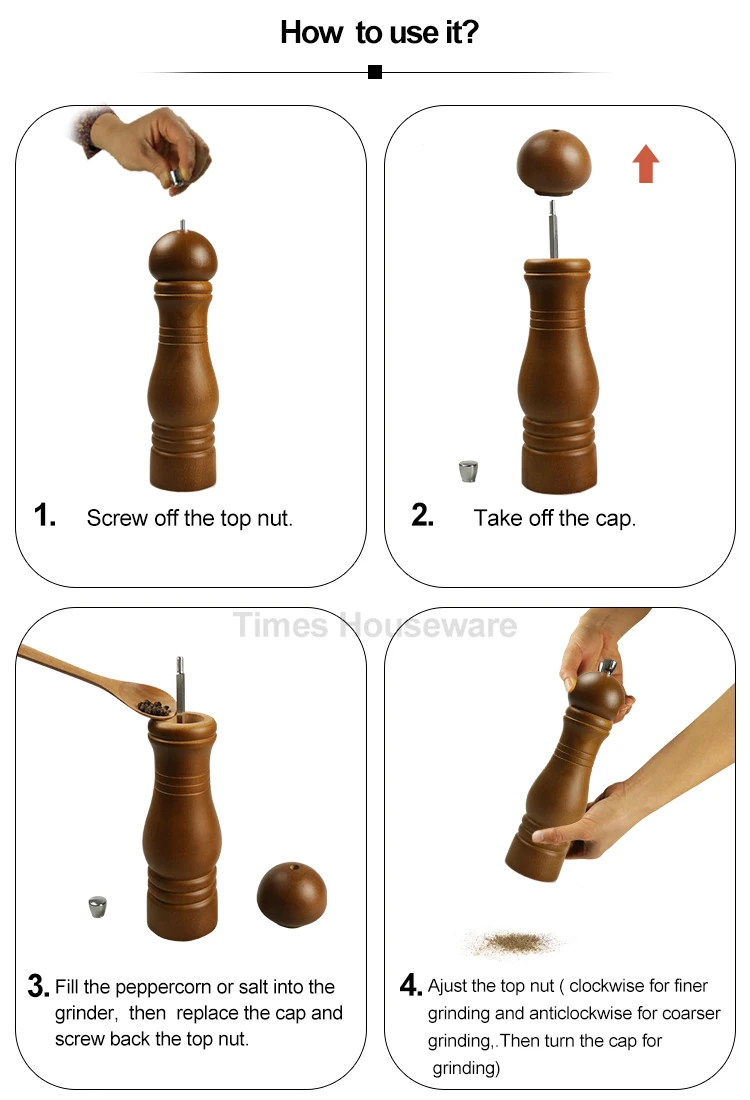 How to use it?

1. Screw off the top nut.

2. Take off the cap.

Times Houseware

3. Fill the peppercorn or salt into the grinder, then replace the cap and screw back the top nut.

4. Ajust the top nut ( clockwise for finer grinding and anticlockwise for coarser grinding,.Then turn the cap for grinding)