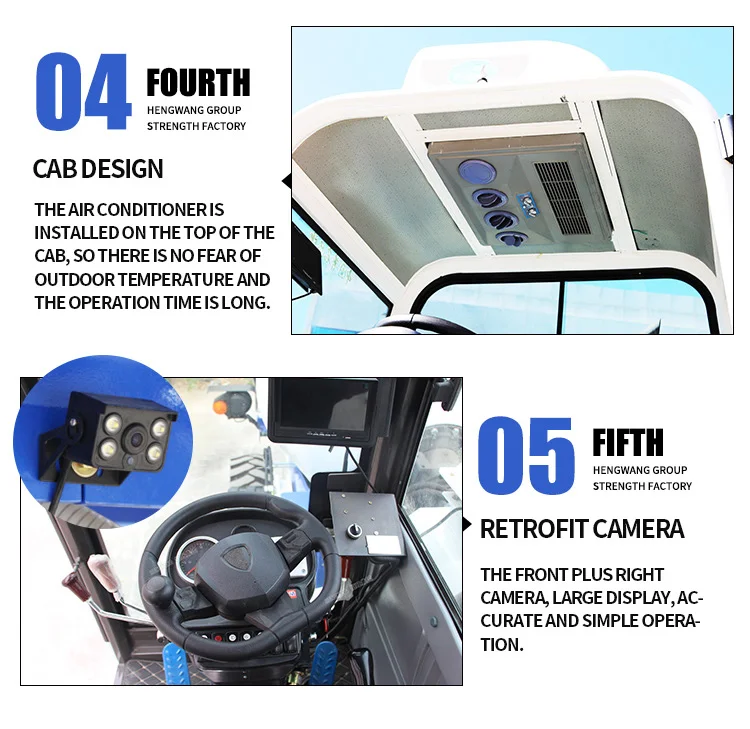 04 FOURTH
HENGWANG GROUP
STRENGTH FACTORY

CAB DESIGN

THE AIR CONDITIONER IS INSTALLED ON THE TOP OF THE CAB, SO THERE IS NO FEAR OF OUTDOOR TEMPERATURE AND THE OPERATION TIME IS LONG.

05 FIFTH
HENGWANG GROUP
STRENGTH FACTORY

RETROFIT CAMERA

THE FRONT PLUS RIGHT CAMERA, LARGE DISPLAY, ACCURATE AND SIMPLE OPERATION.