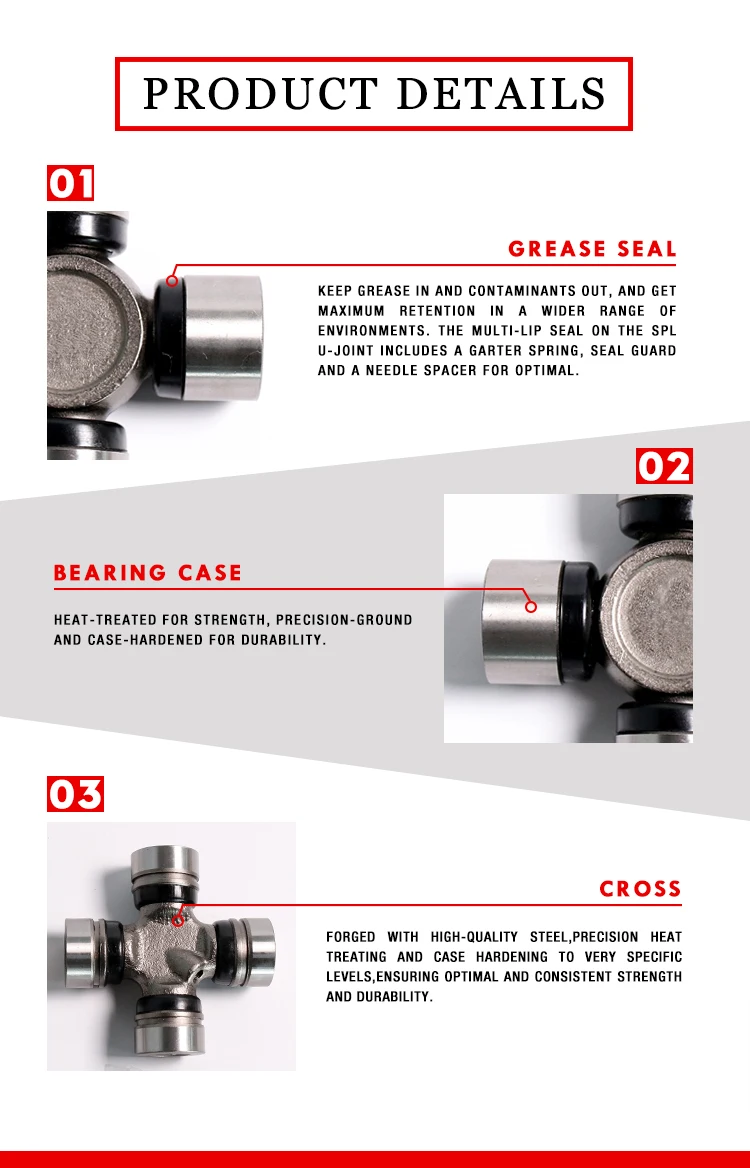 PRODUCT DETAILS

01

GREASE SEAL

KEEP GREASE IN AND CONTAMINANTS OUT, AND GET MAXIMUM RETENTION IN A WIDER RANGE OF ENVIRONMENTS. THE MULTI-LIP SEAL ON THE SPL U-JOINT INCLUDES A GARTER SPRING, SEAL GUARD AND A NEEDLE SPACER FOR OPTIMAL.

02

BEARING CASE

HEAT-TREATED FOR STRENGTH, PRECISION-GROUND AND CASE-HARDENED FOR DURABILITY.

03

CROSS

FORGED WITH HIGH-QUALITY STEEL,PRECISION HEAT TREATING AND CASE HARDENING TO VERY SPECIFIC LEVELS,ENSURING OPTIMAL AND CONSISTENT STRENGTH AND DURABILITY.