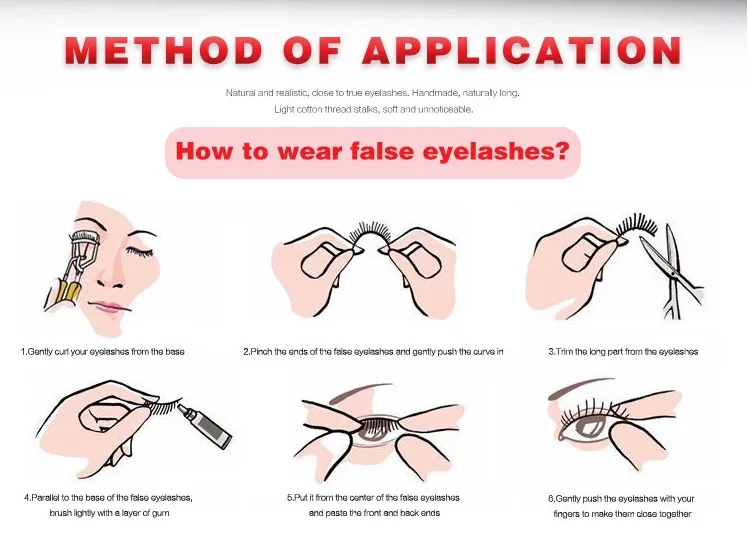 METHOD OF APPLICATION

Natural and realistic, close to true eyelashes. Handmade, naturally long. Light cotton thread stalks, soft and unnoticeable.

How to wear false eyelashes?

1.Gently curl your eyelashes from the base

2.Pinch the ends of the false eyelashes and gently push the curve in

3.Trim the long part from the eyelashes

4.Parallel to the base of the false eyelashes, brush lightly with a layer of gum

5.Put it from the center of the false eyelashes and paste the front and back ends

6.Gently push the eyelashes with your fingers to make them close together