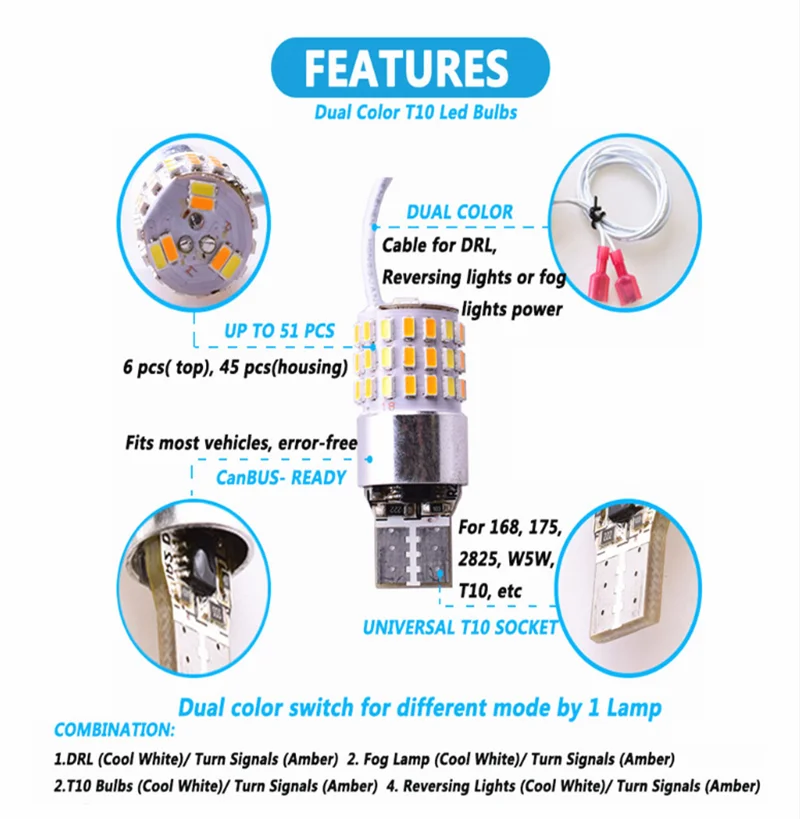 FEATURES
Dual Color T10 Led Bulbs

DUAL COLOR
Cable for DRL, Reversing lights or fog lights power

UP TO 51 PCS
6 pcs( top), 45 pcs(housing)

Fits most vehicles, error-free
CanBUS- READY

For 168, 175, 2825, W5W, T10, etc
UNIVERSAL T10 SOCKET

Dual color switch for different mode by 1 Lamp
COMBINATION:
1.DRL (Cool White)/ Turn Signals (Amber) 2. Fog Lamp (Cool White)/ Turn Signals (Amber)
2.T10 Bulbs (Cool White)/ Turn Signals (Amber) 4. Reversing Lights (Cool White)/ Turn Signals (Amber)