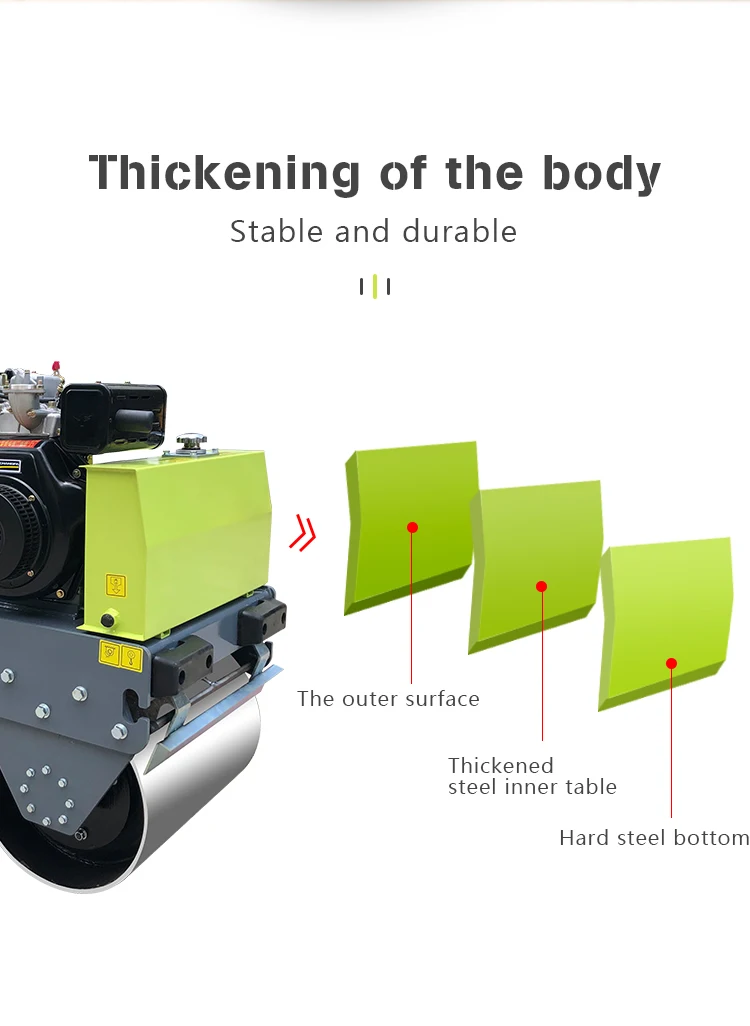 Thickening of the body

Stable and durable

The outer surface

Thickened steel inner table

Hard steel bottom