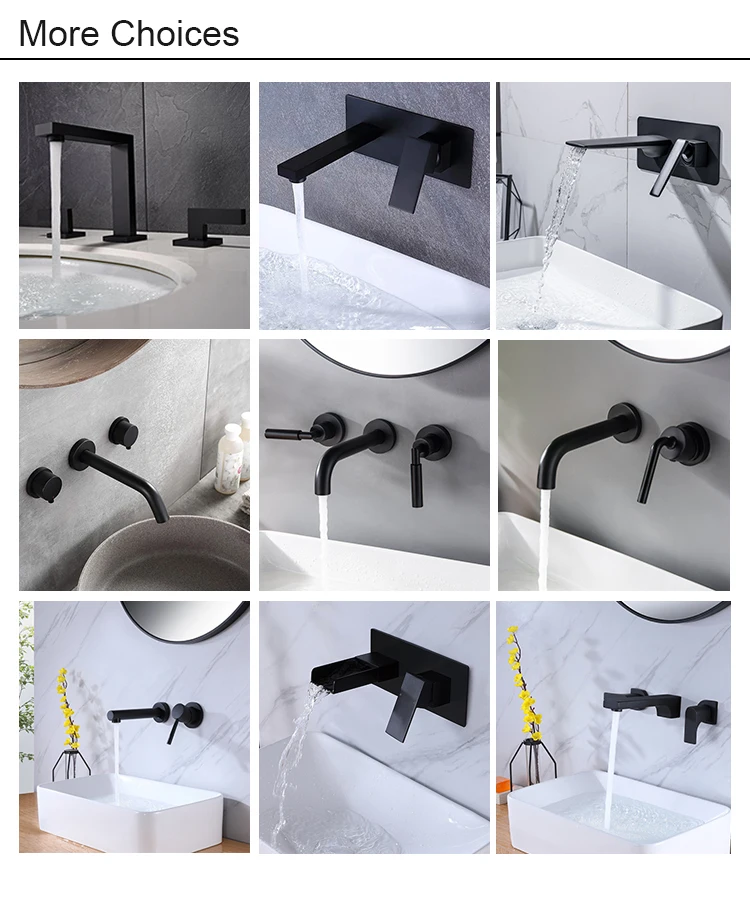 More Choices