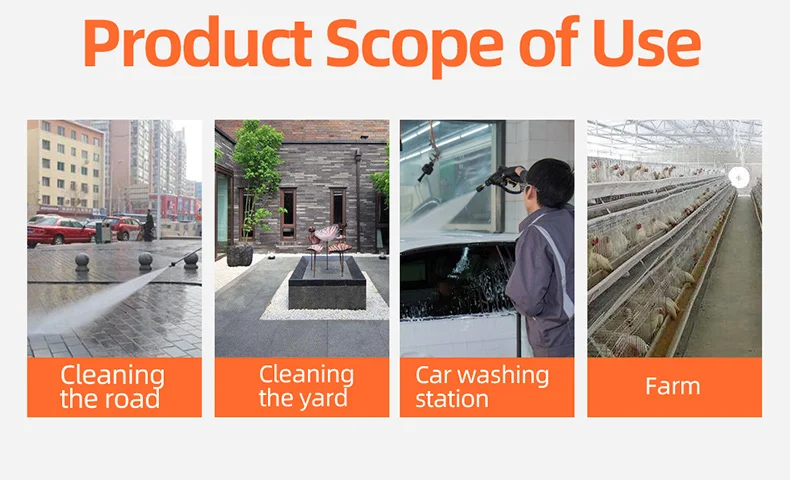 Product Scope of Use

Cleaning the road

Cleaning the yard

Car washing station

Farm