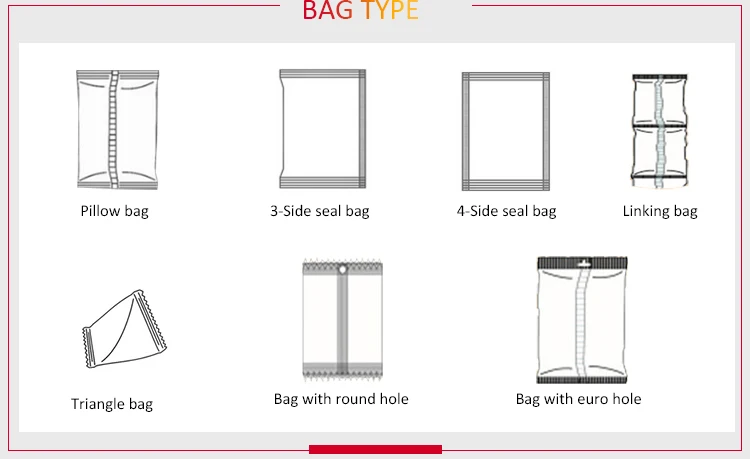 BAG TYPE

Pillow bag

3-Side seal bag

4-Side seal bag

Linking bag

Triangle bag

Bag with round hole

Bag with euro hole