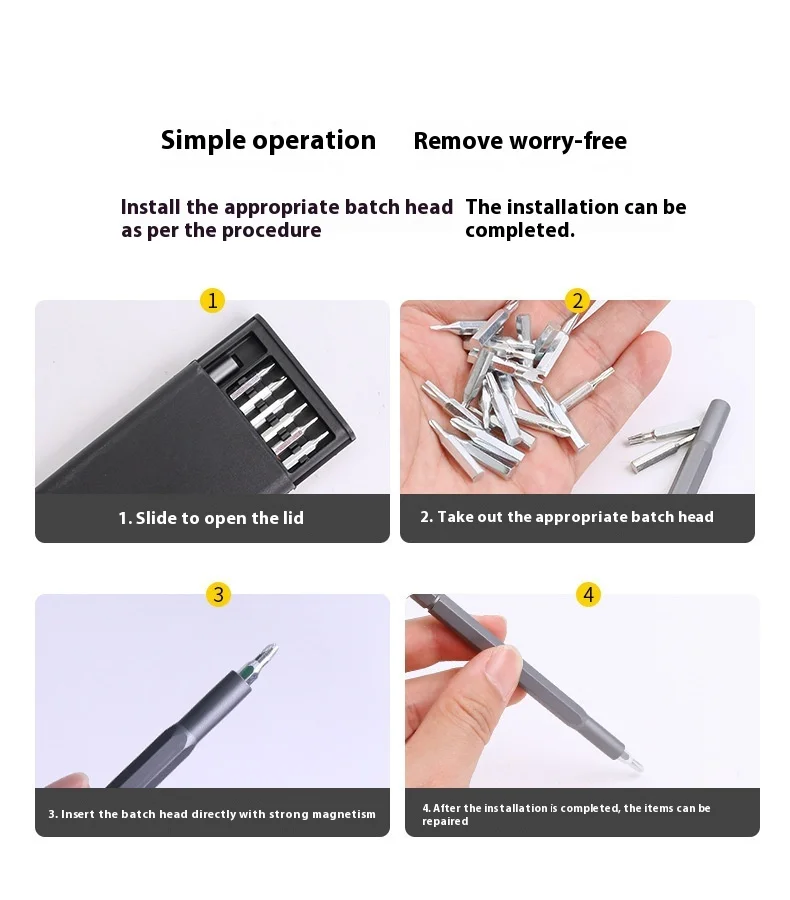 Simple operation

Remove worry-free

Install the appropriate batch head as per the procedure

The installation can be completed.

1

1. Slide to open the lid

2

2. Take out the appropriate batch head

3

3. Insert the batch head directly with strong magnetism

4

4. After the installation is completed, the items can be repaired