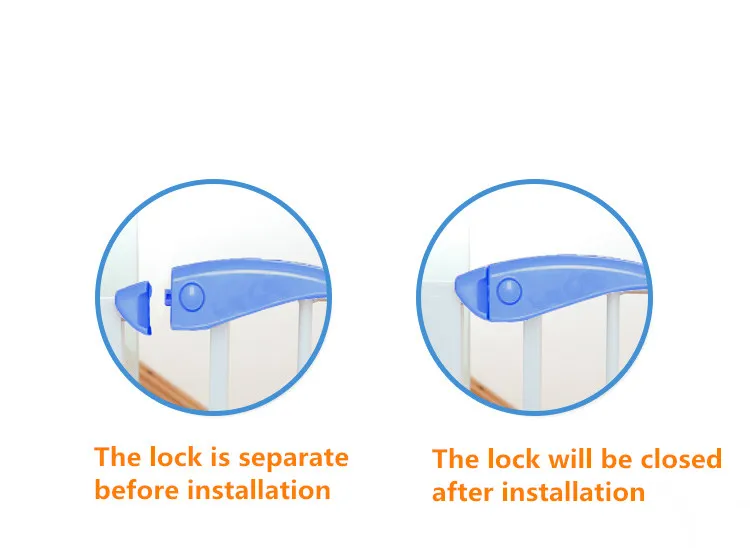 The lock is separate before installation

The lock will be closed after installation