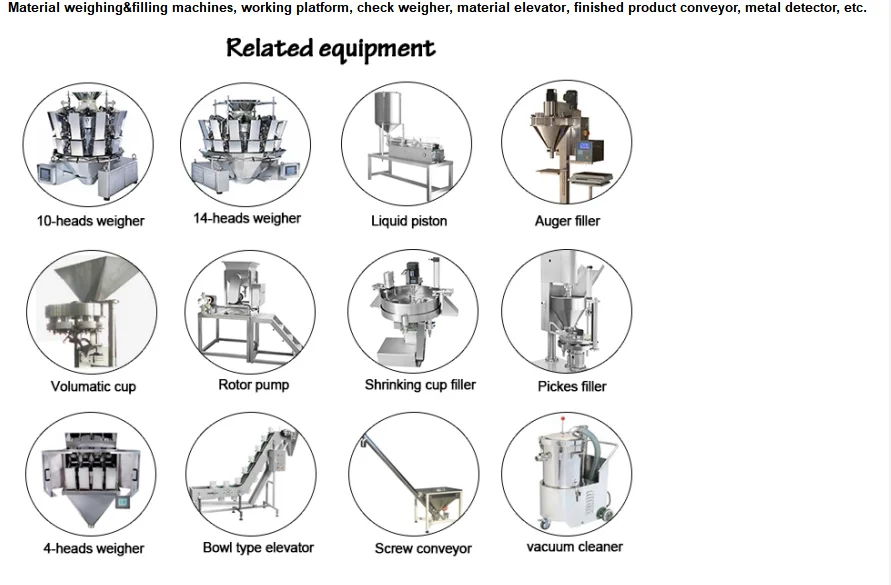 Material weighing&filling machines, working platform, check weigher, material elevator, finished product conveyor, metal detector, etc.

Related equipment

10-heads weigher

14-heads weigher

Liquid piston

Auger filler

Volumatic cup

Rotor pump

Shrinking cup filler

Pickes filler

4-heads weigher

Bowl type elevator

Screw conveyor

vacuum cleaner